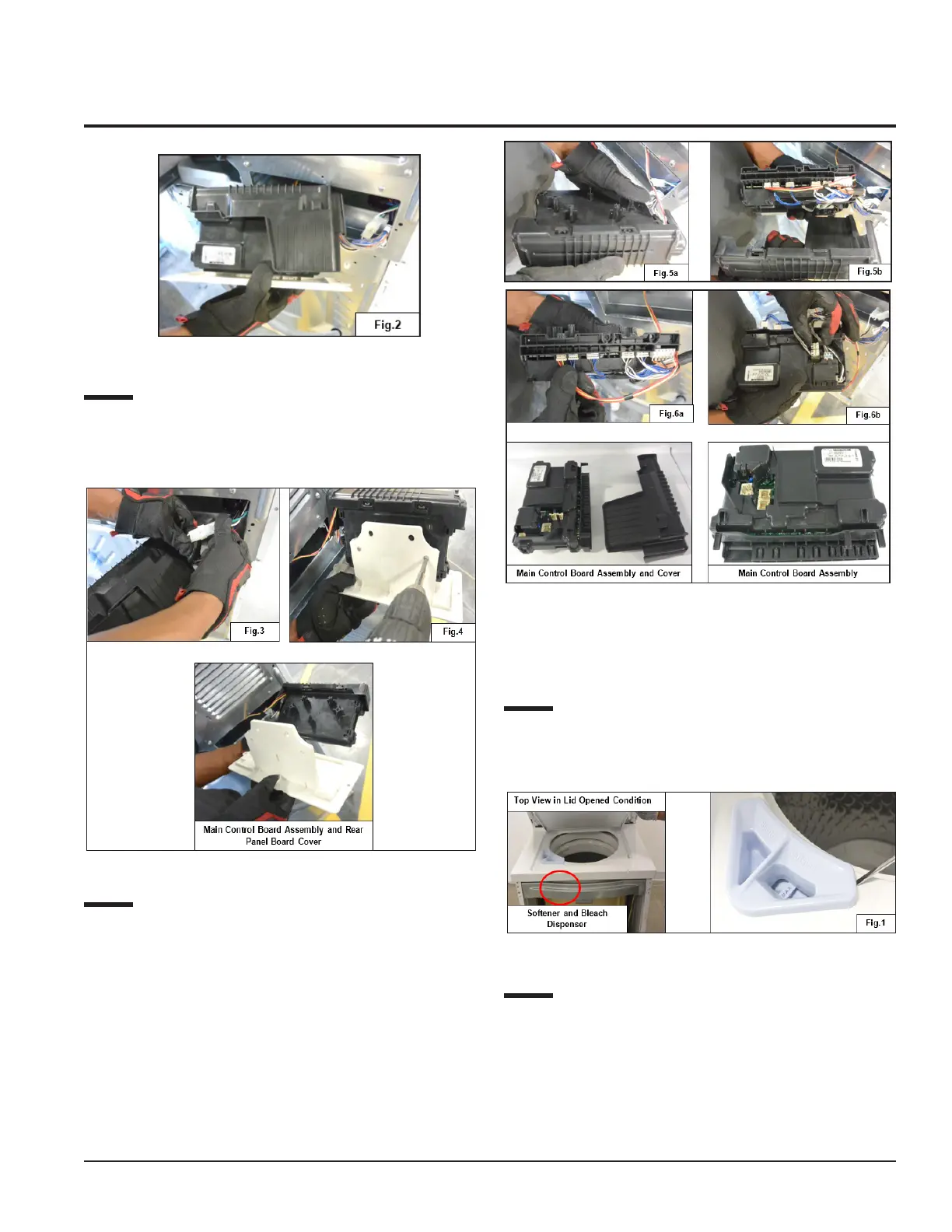 Fig.2

Fig.3

Fig.4

Main Control Board Assembly and Rear Panel Board Cover

Fig.5a

Fig.5b

Fig.6a

Fig.6b

Main Control Board Assembly and Cover

Main Control Board Assembly

Top View in Lid Opened Condition

Softener and Bleach Dispenser

Fig.1