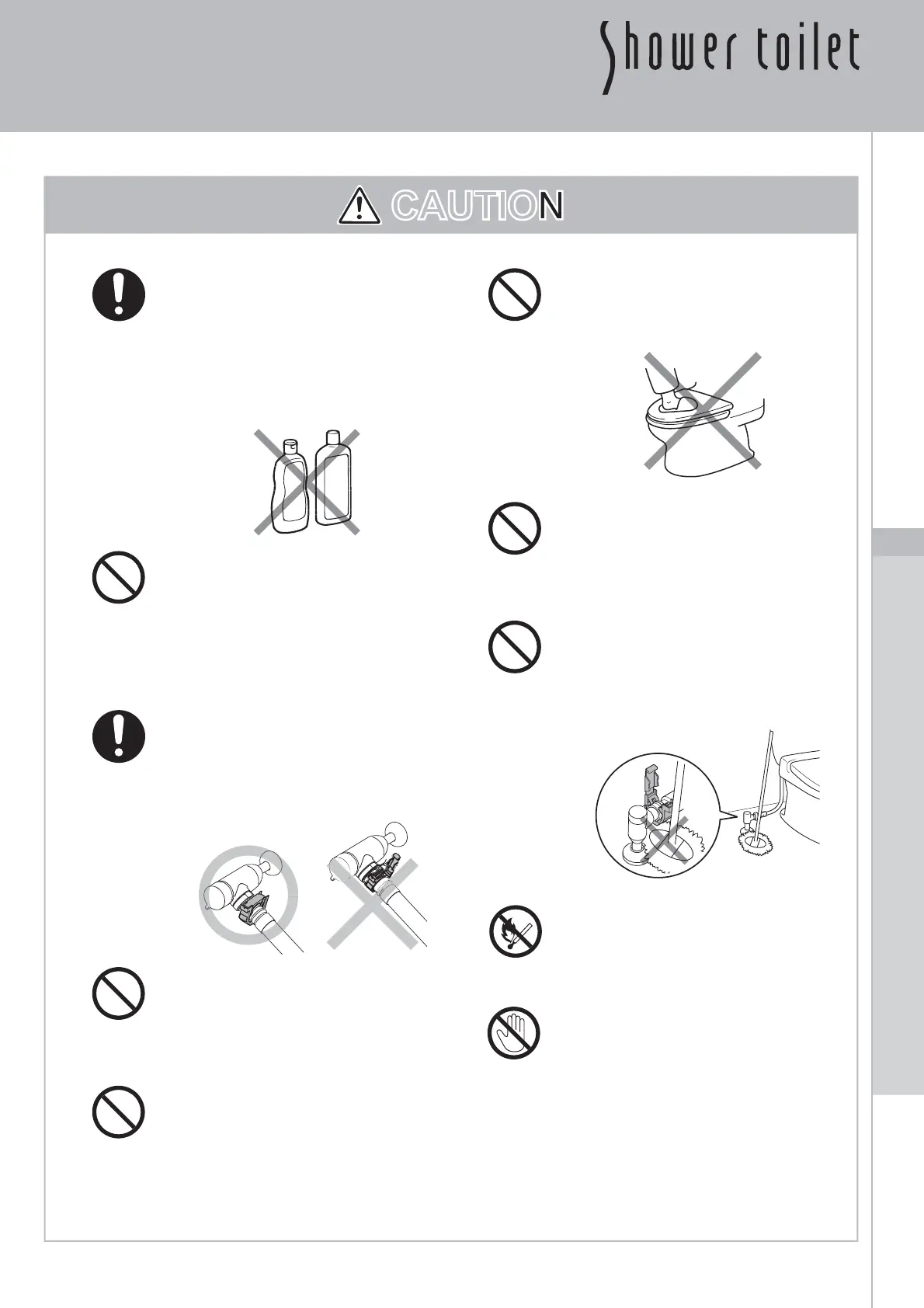 Shower toilet

CAUTION