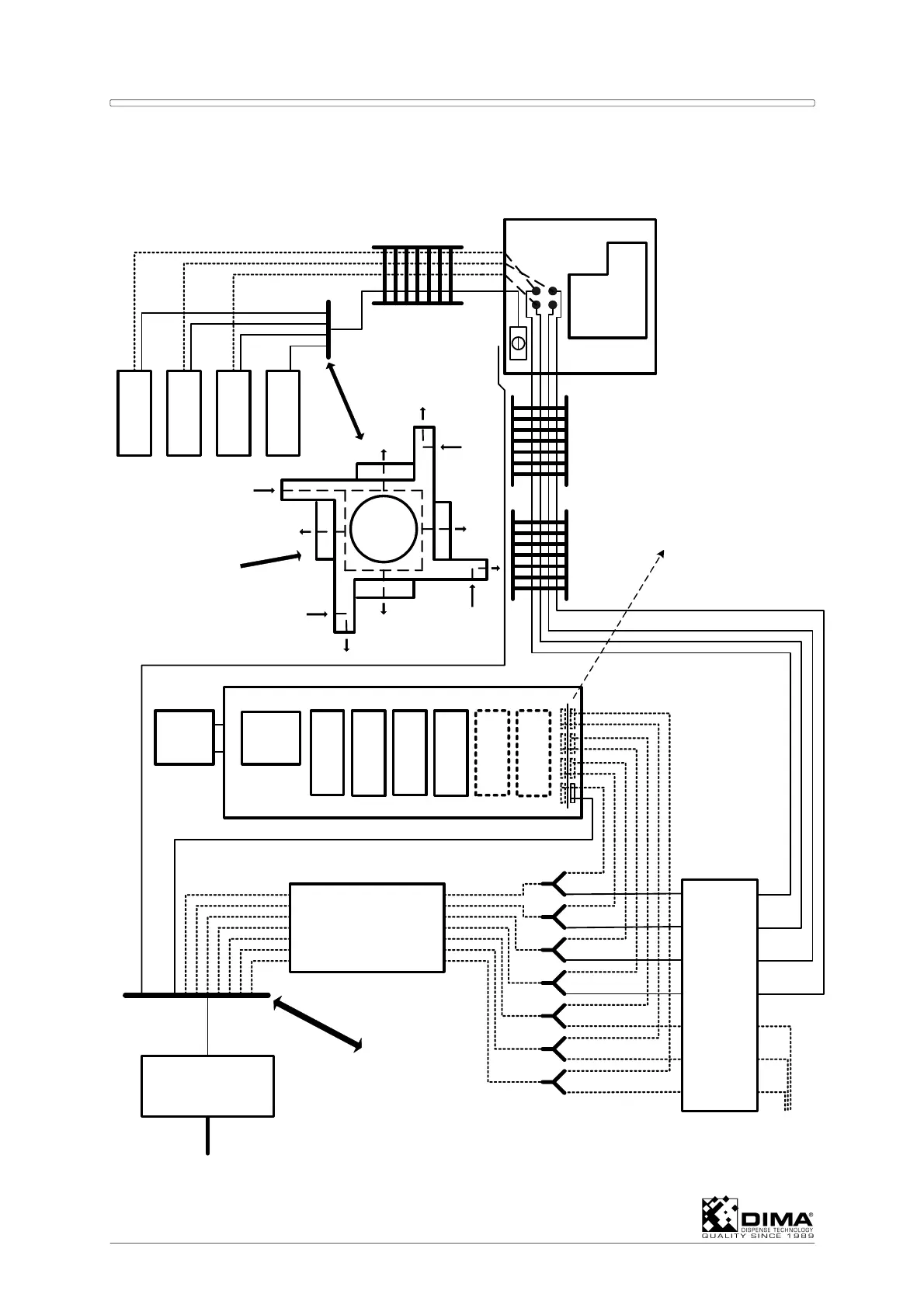 DIMA®
DISPENSE TECHNOLOGY
QUALITY SINCE 1989