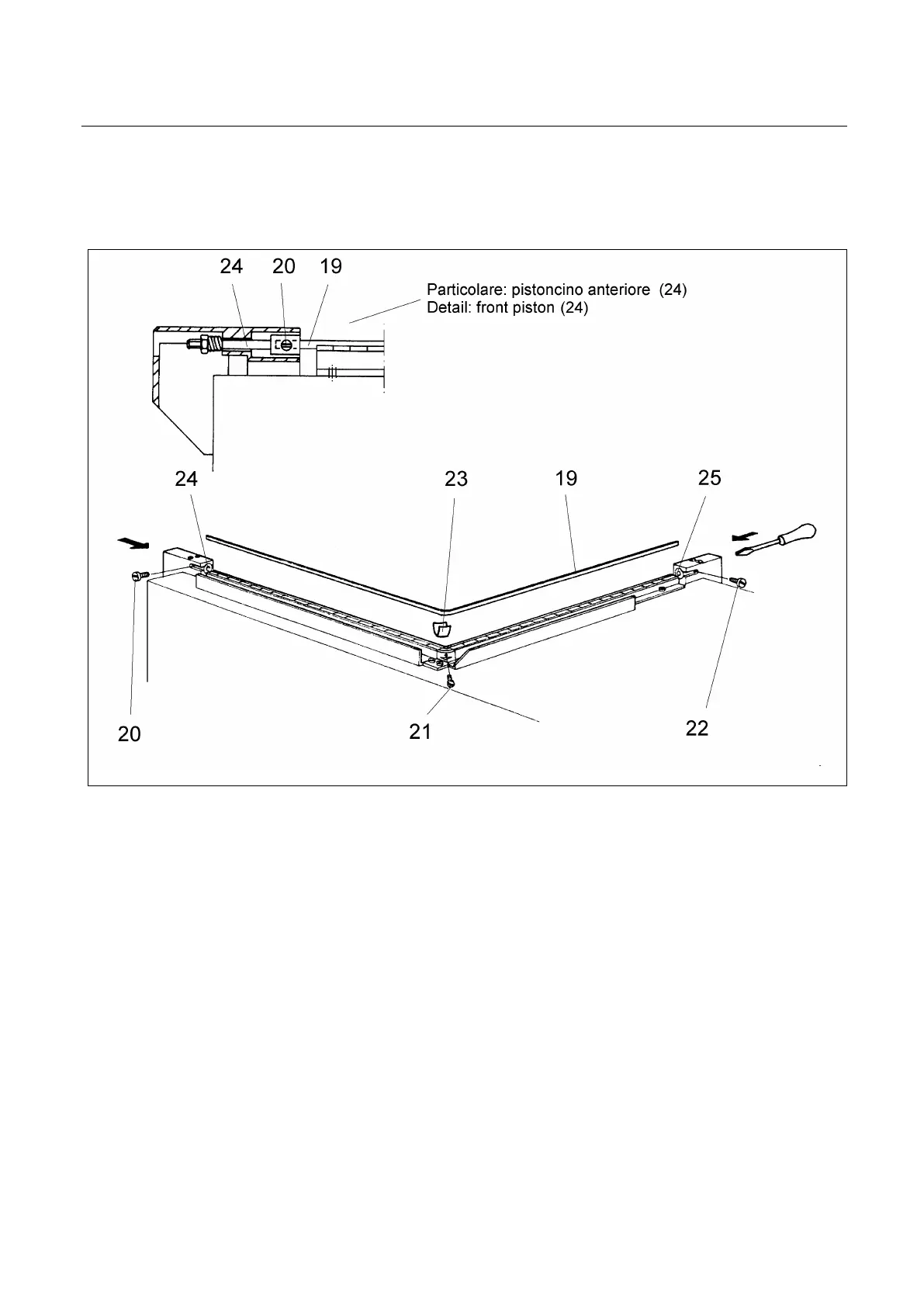 24 20 19

Particolare: pistoncino anteriore (24)
Detail: front piston (24)

24

23

19

25

20

21

22