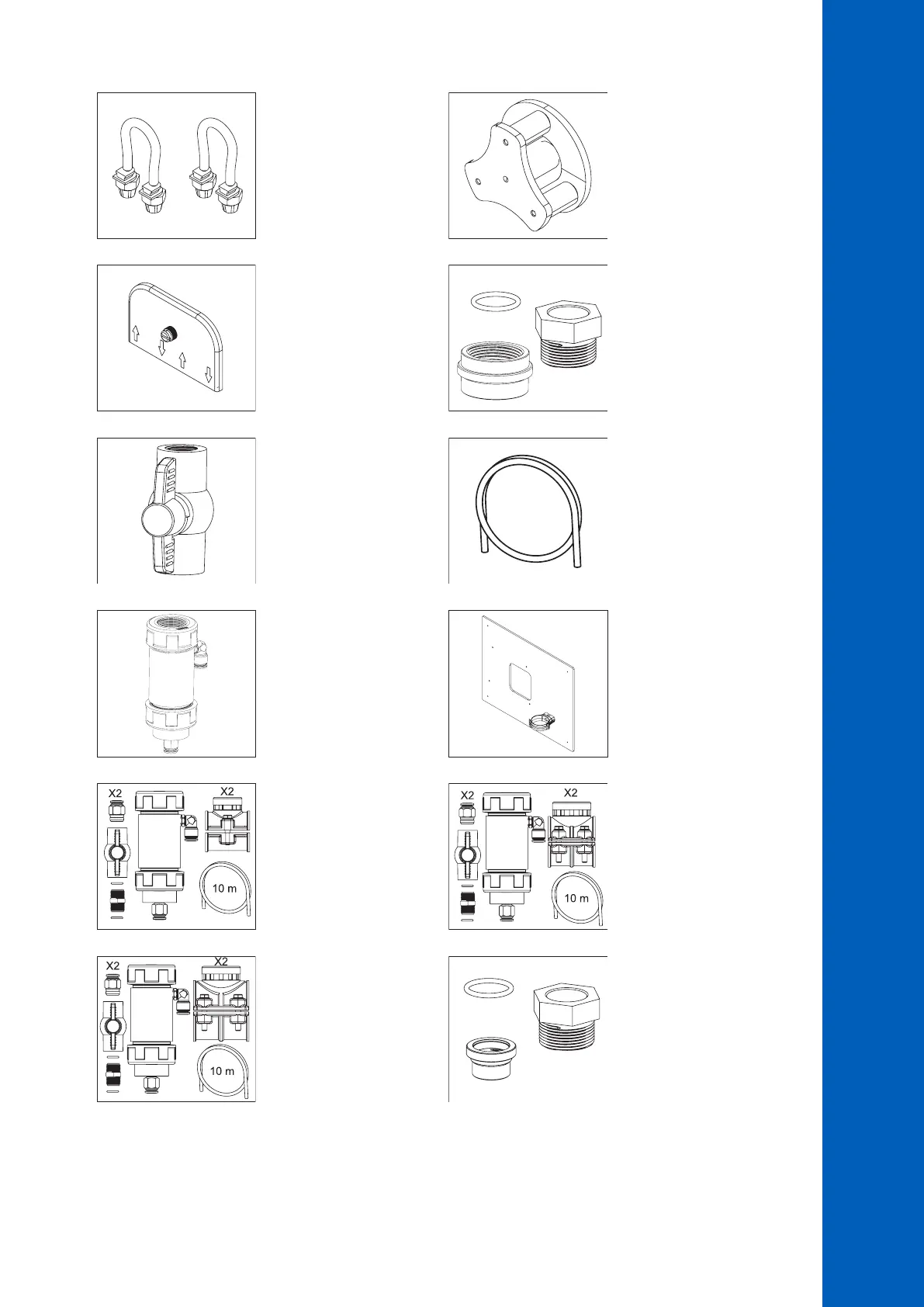 X2

X2

10 m

X2

X2

10 m

X2

X2

10 m