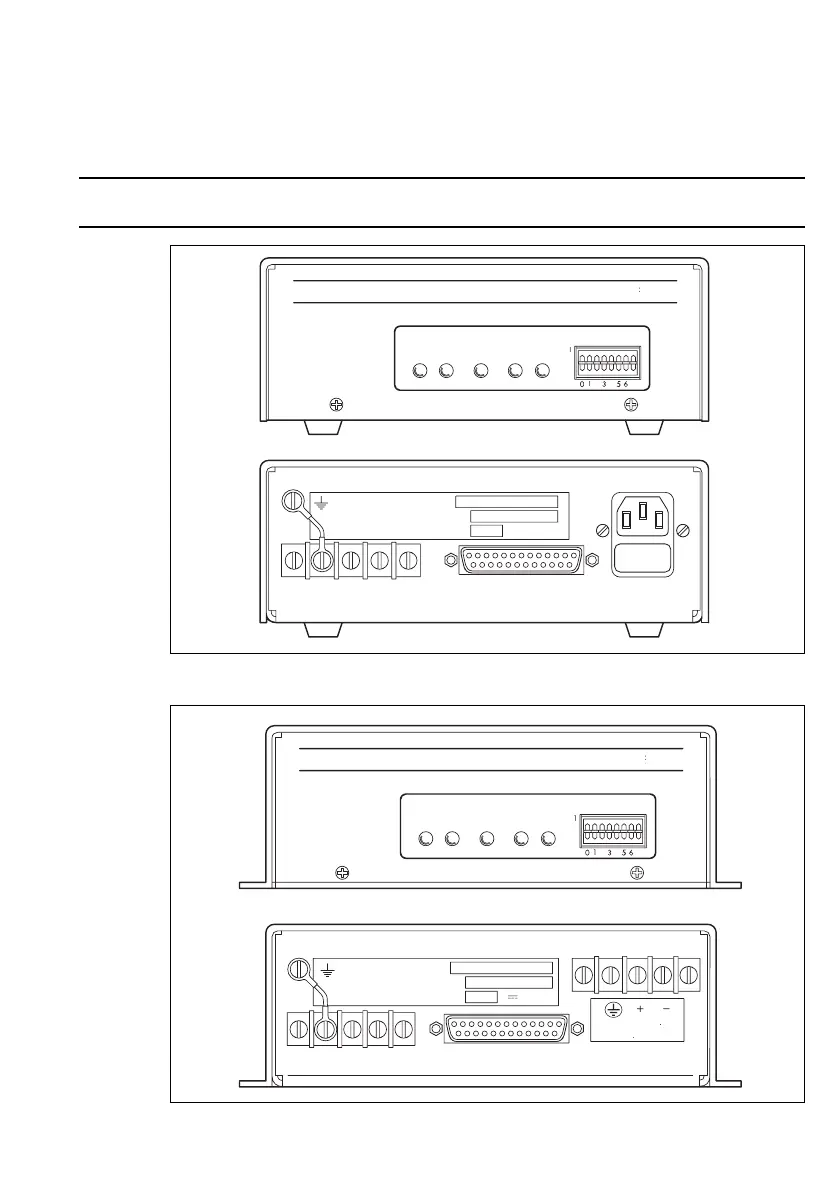 1
0 1 3 5 6

1
0 1 3 5 6

+ −