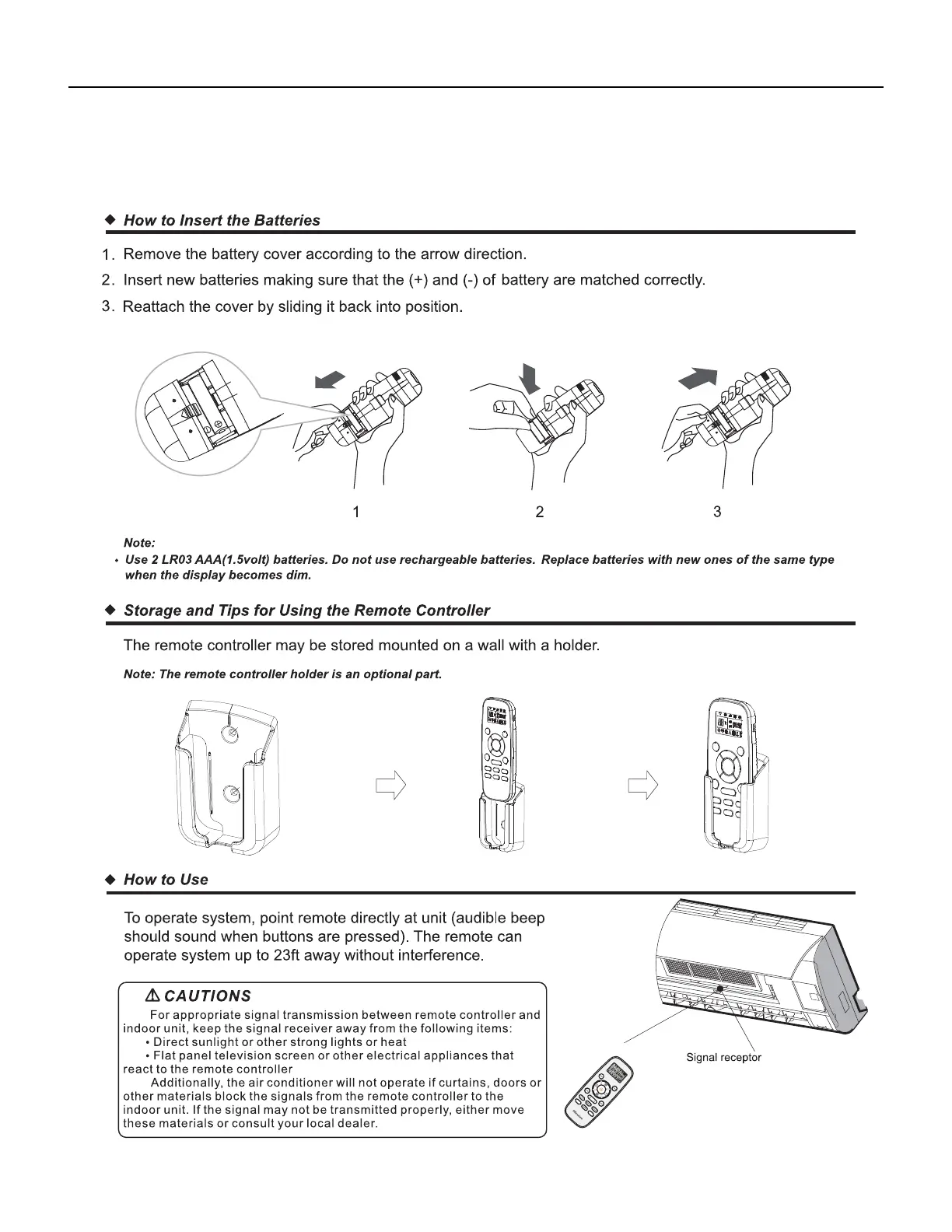 ◆ How to Insert the Batteries

1. Remove the battery cover according to the arrow direction.

2. Insert new batteries making sure that the (+) and (-) of battery are matched correctly.

3. Reattach the cover by sliding it back into position.

1

2

3

Note:

• Use 2 LR03 AAA(1.5volt) batteries. Do not use rechargeable batteries. Replace batteries with new ones of the same type when the display becomes dim.

◆ Storage and Tips for Using the Remote Controller

The remote controller may be stored mounted on a wall with a holder.

Note: The remote controller holder is an optional part.

◆ How to Use

To operate system, point remote directly at unit (audible beep should sound when buttons are pressed). The remote can operate system up to 23ft away without interference.

⚠ CAUTIONS

For appropriate signal transmission between remote controller and indoor unit, keep the signal receiver away from the following items:

• Direct sunlight or other strong lights or heat

• Flat panel television screen or other electrical appliances that react to the remote controller

Additionally, the air conditioner will not operate if curtains, doors or other materials block the signals from the remote controller to the indoor unit. If the signal may not be transmitted properly, either move these materials or consult your local dealer.

Signal receptor