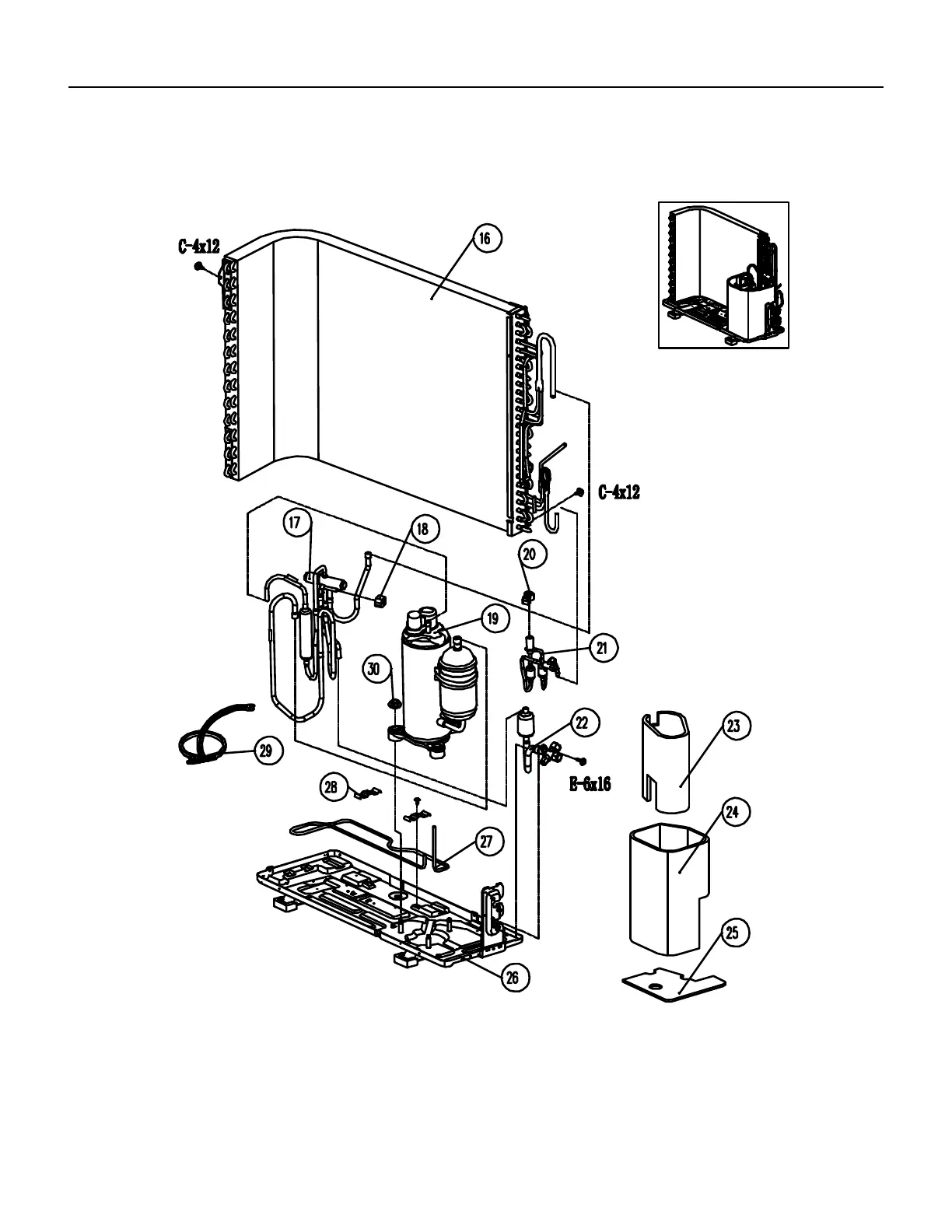 C-4x12

16

C-4x12

17

18

20

19

21

30

22

23

29

E-6x16

28

24

27

25

26