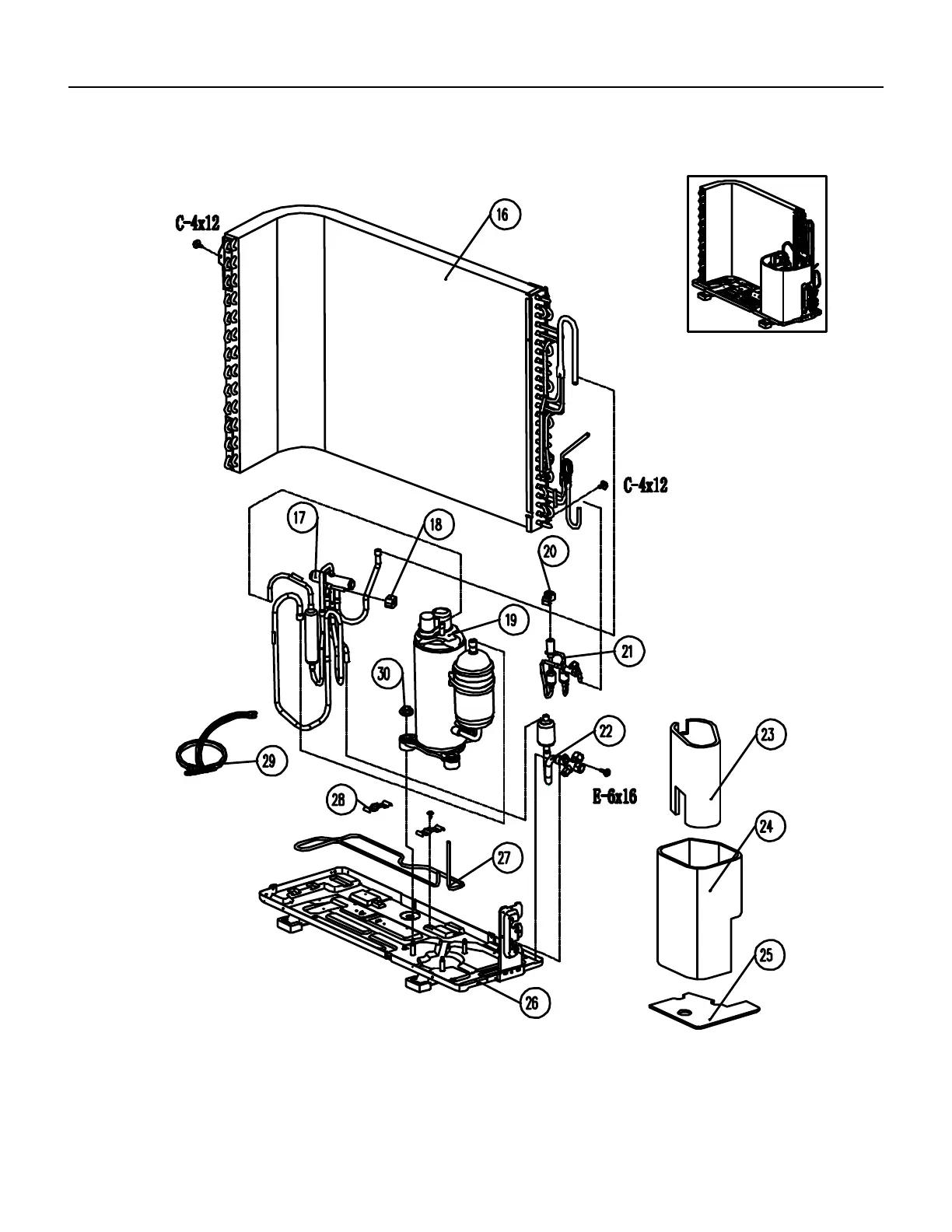 C-4x12

16

C-4x12

17

18

20

19

21

30

22

23

29

E-6x16

28

24

27

25

26