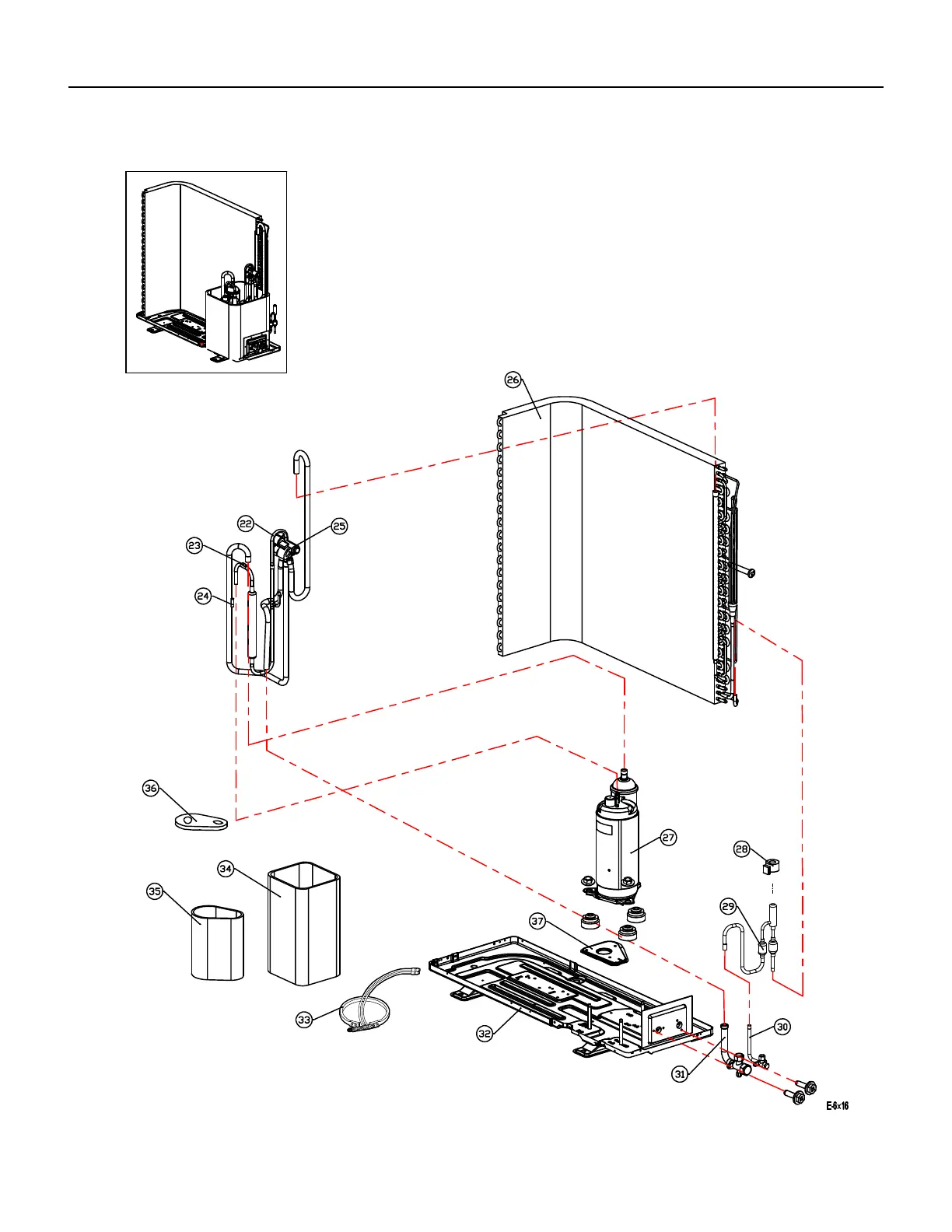 26

22

25

23

24

36

27

28

34

35

29

37

33

32

30

31

E-6x16