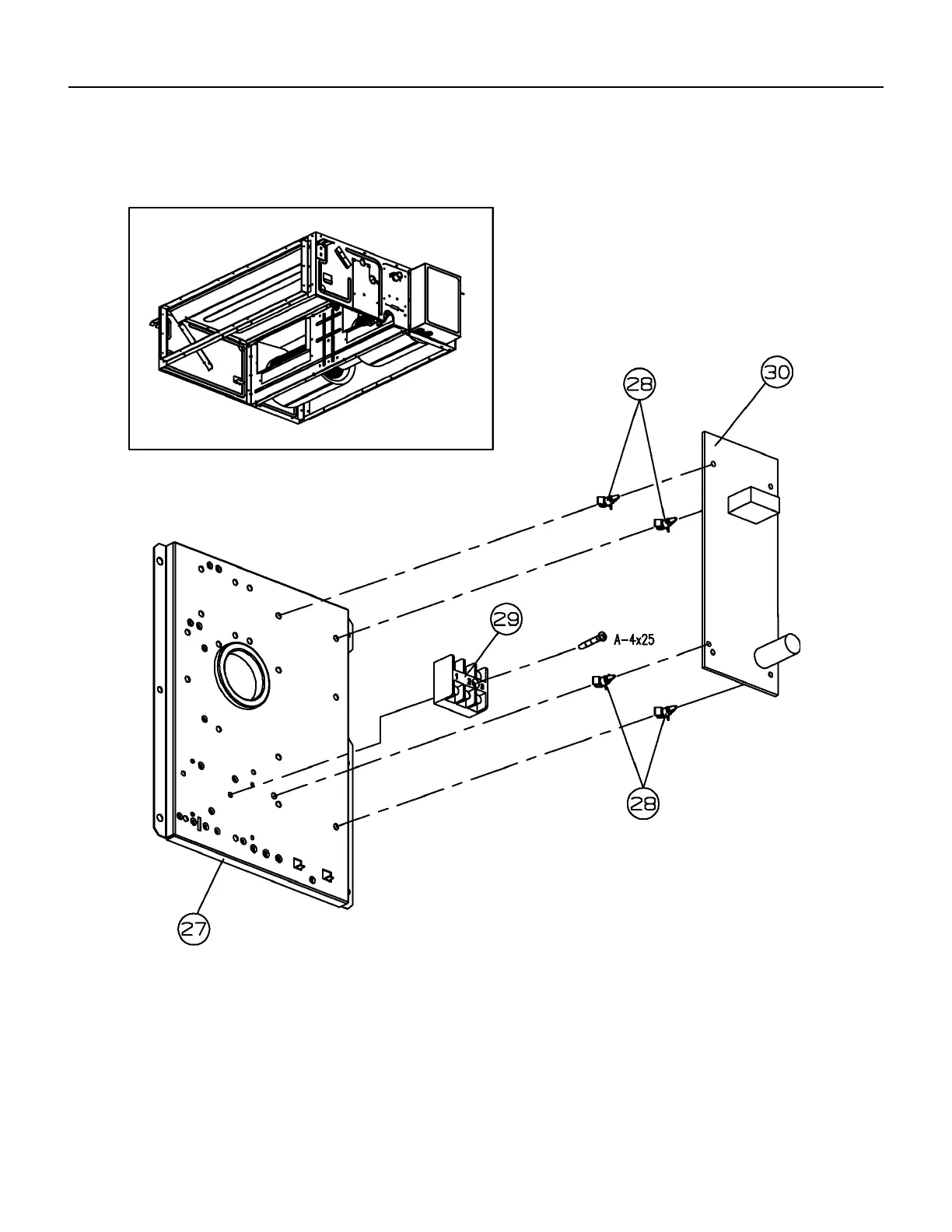 28

30

29

A-4x25

28

27