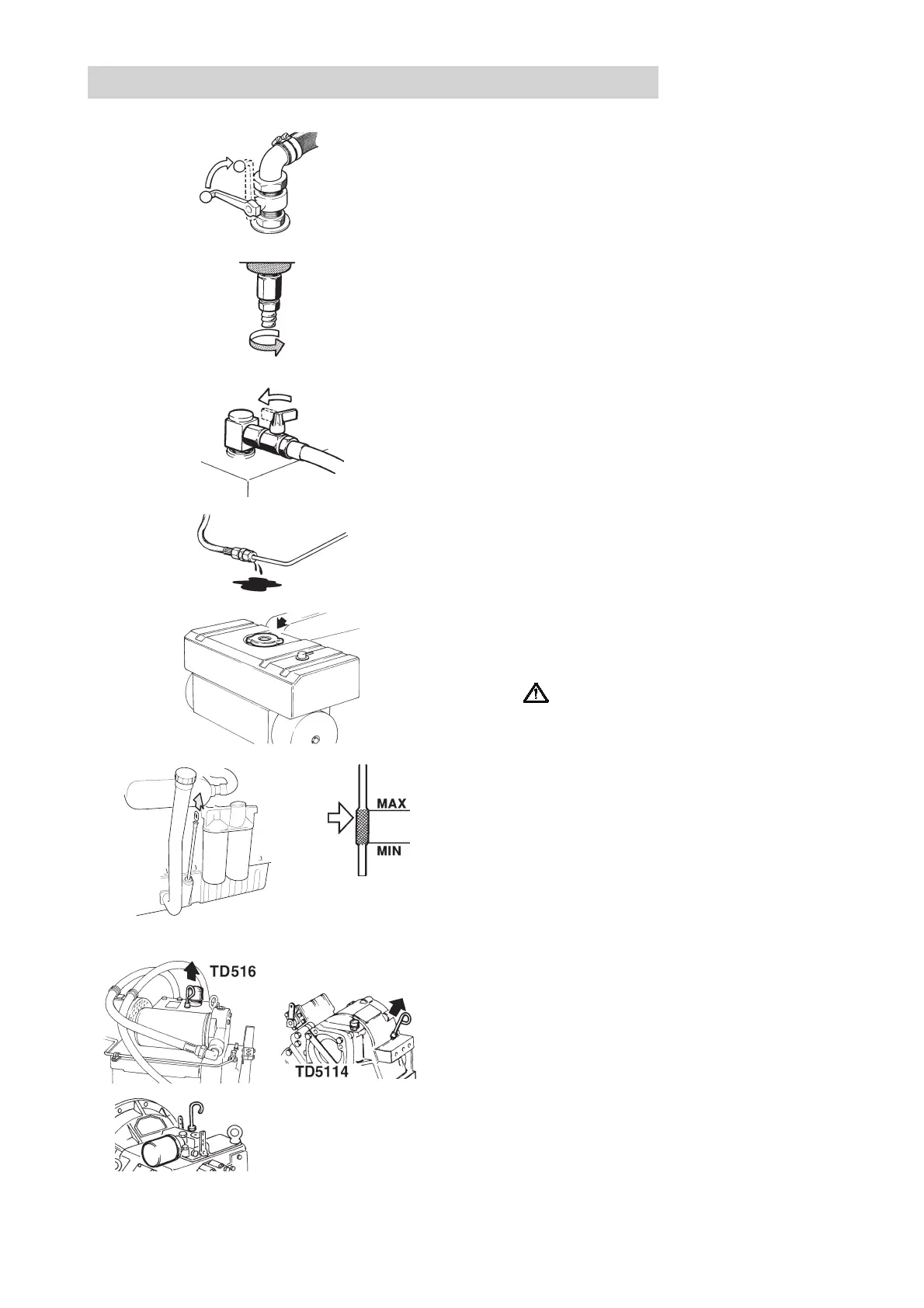 MAX
MIN
TD516
TD5114