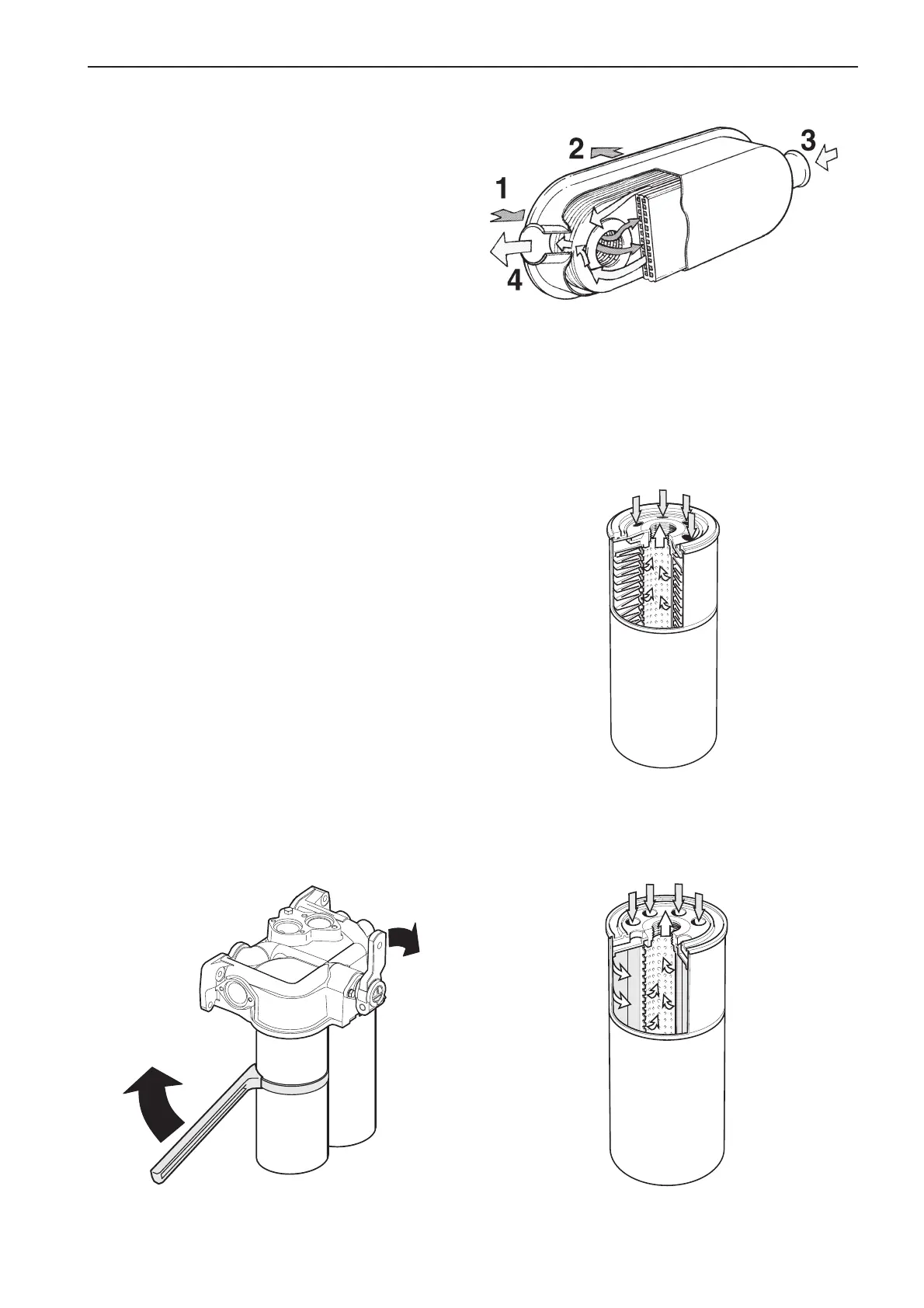 2
3
1
4