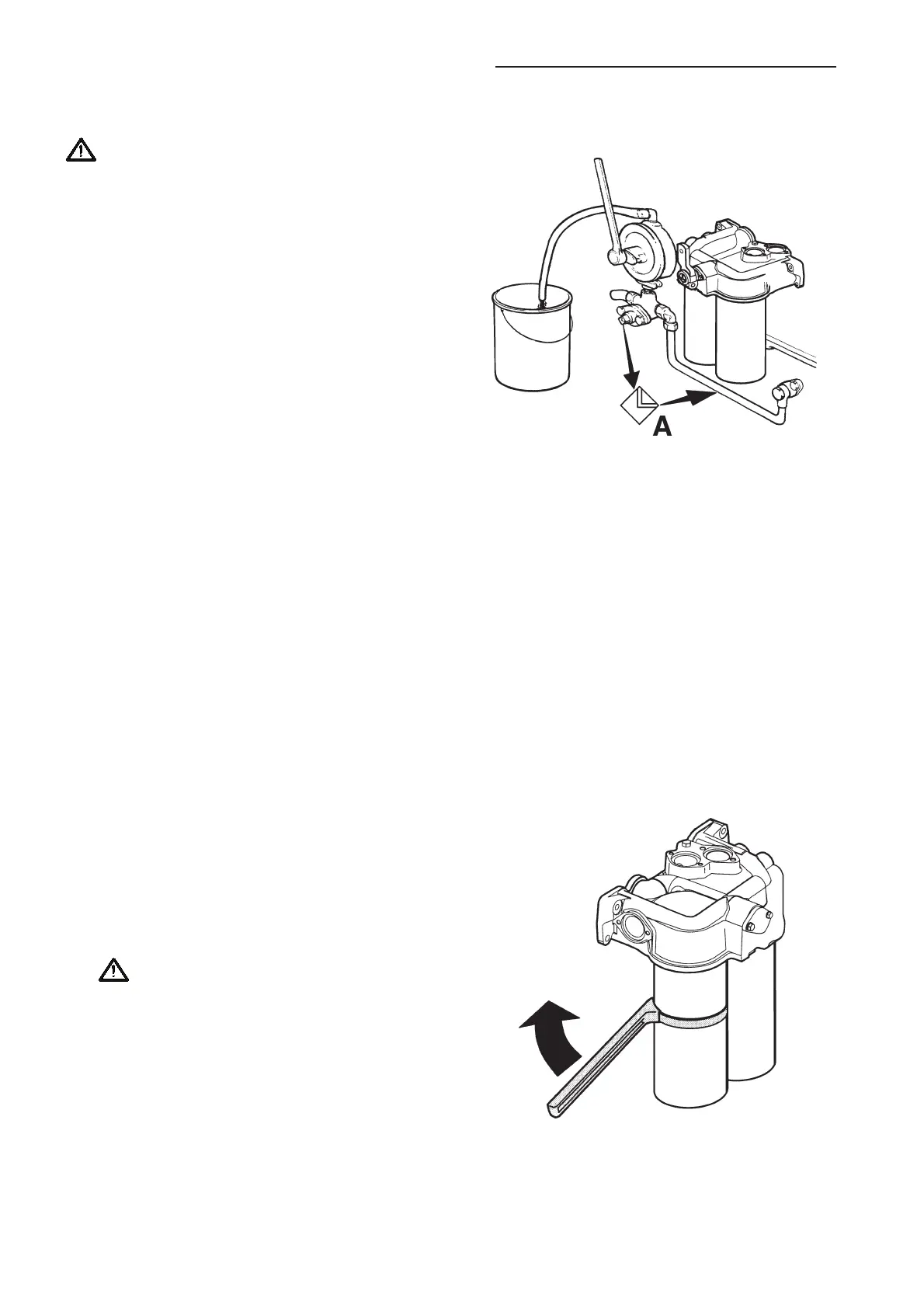 A