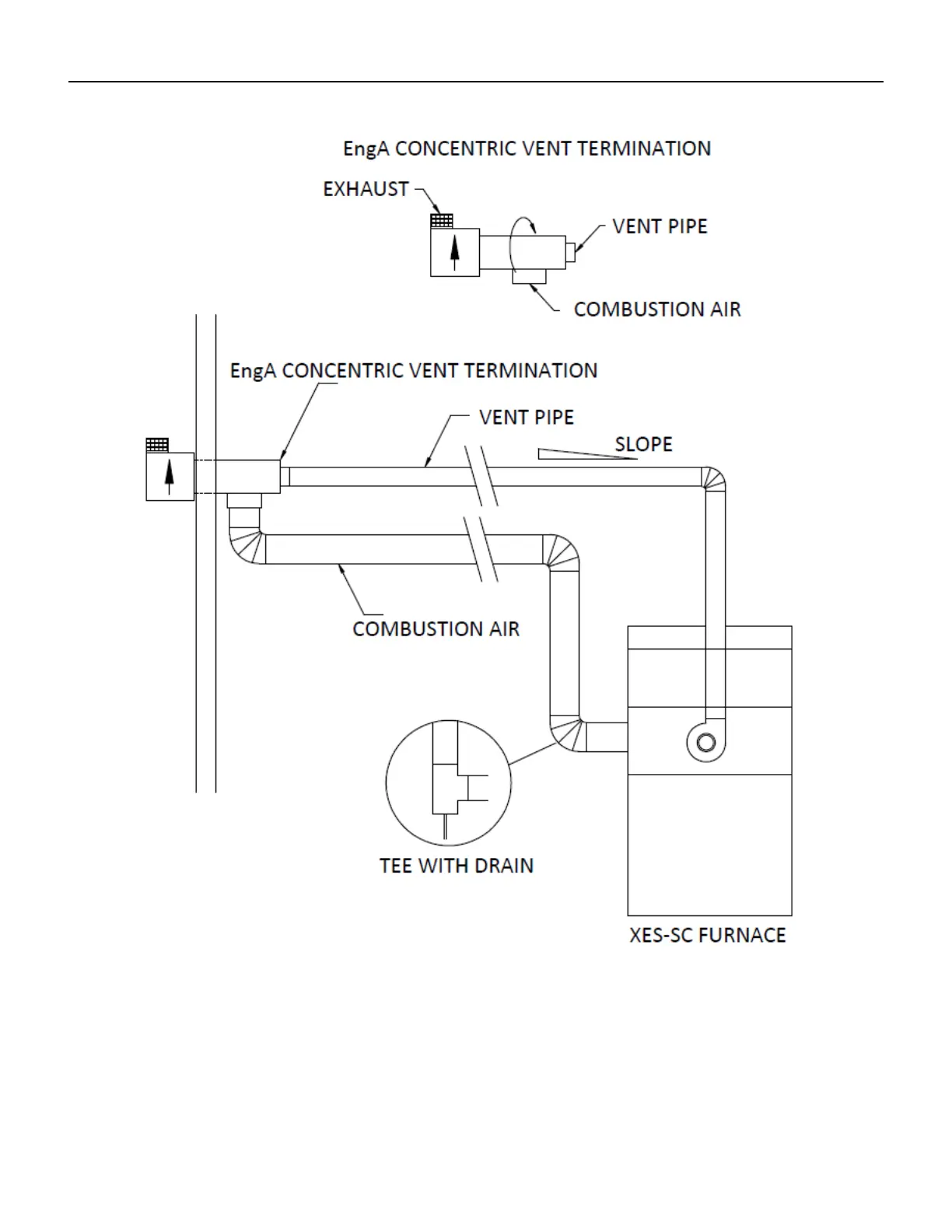 EngA CONCENTRIC VENT TERMINATION

EXHAUST

VENT PIPE

COMBUSTION AIR

EngA CONCENTRIC VENT TERMINATION

VENT PIPE

SLOPE

COMBUSTION AIR

TEE WITH DRAIN

XES-SC FURNACE