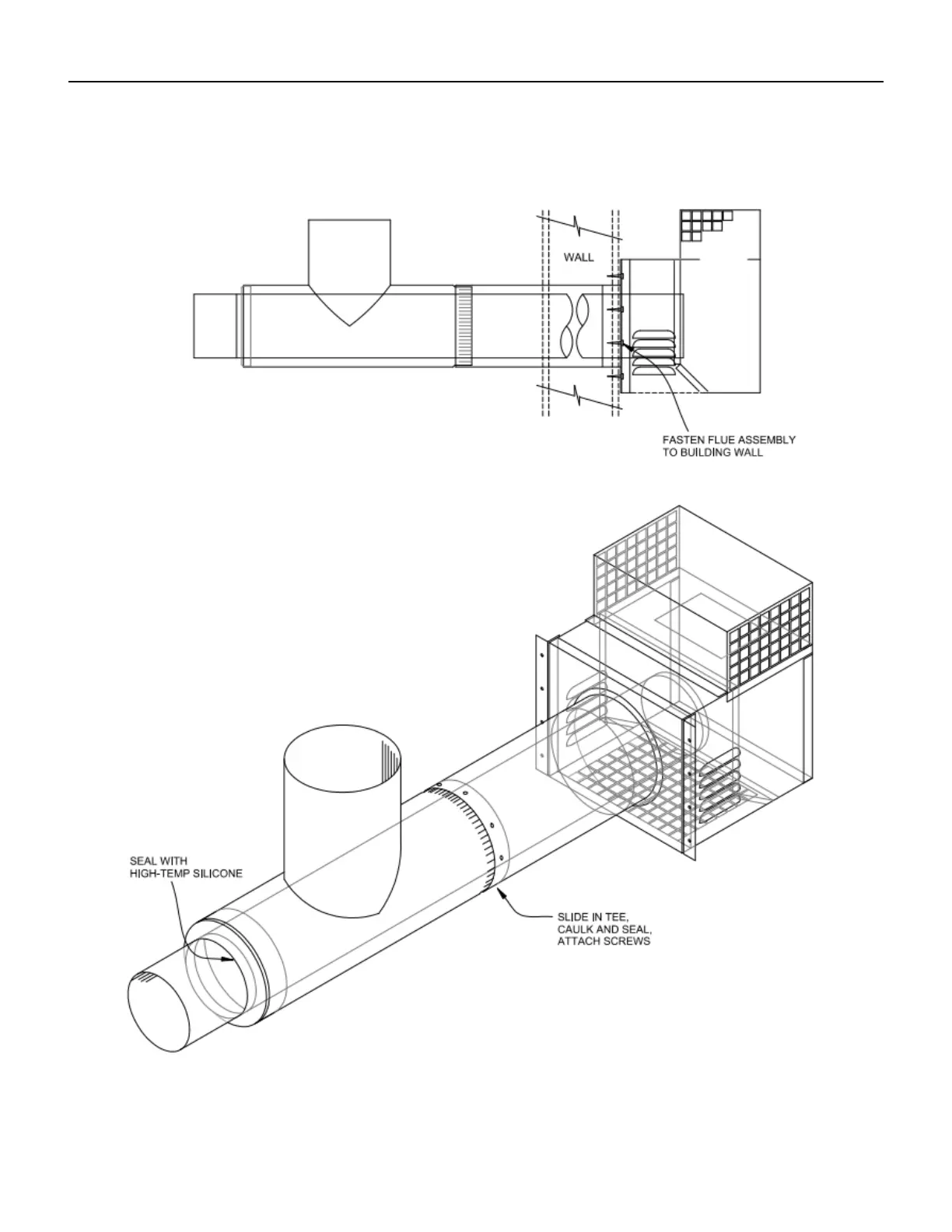 WALL

FASTEN FLUE ASSEMBLY TO BUILDING WALL

SEAL WITH HIGH-TEMP SILICONE

SLIDE IN TEE, CAULK AND SEAL, ATTACH SCREWS