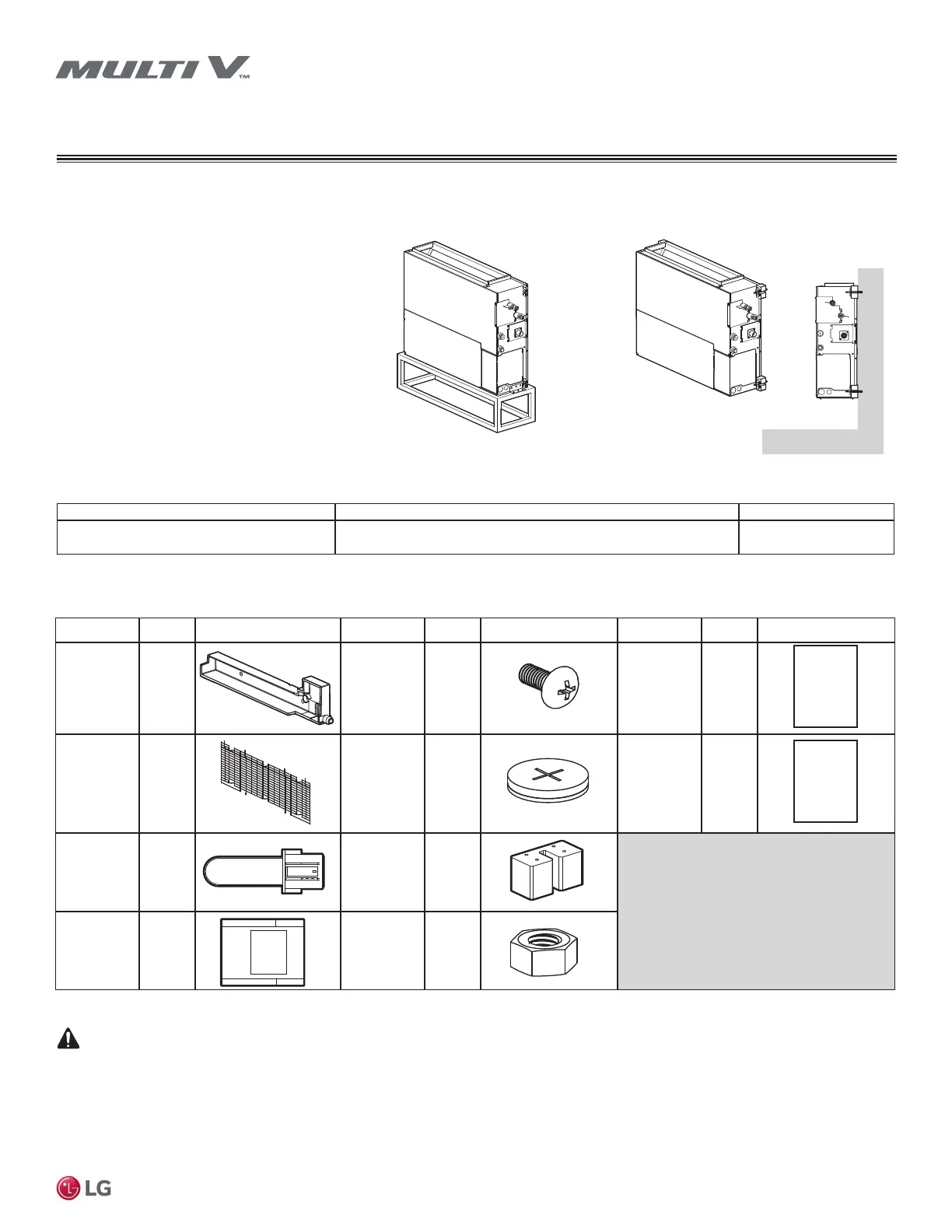 MULTI V™

LG