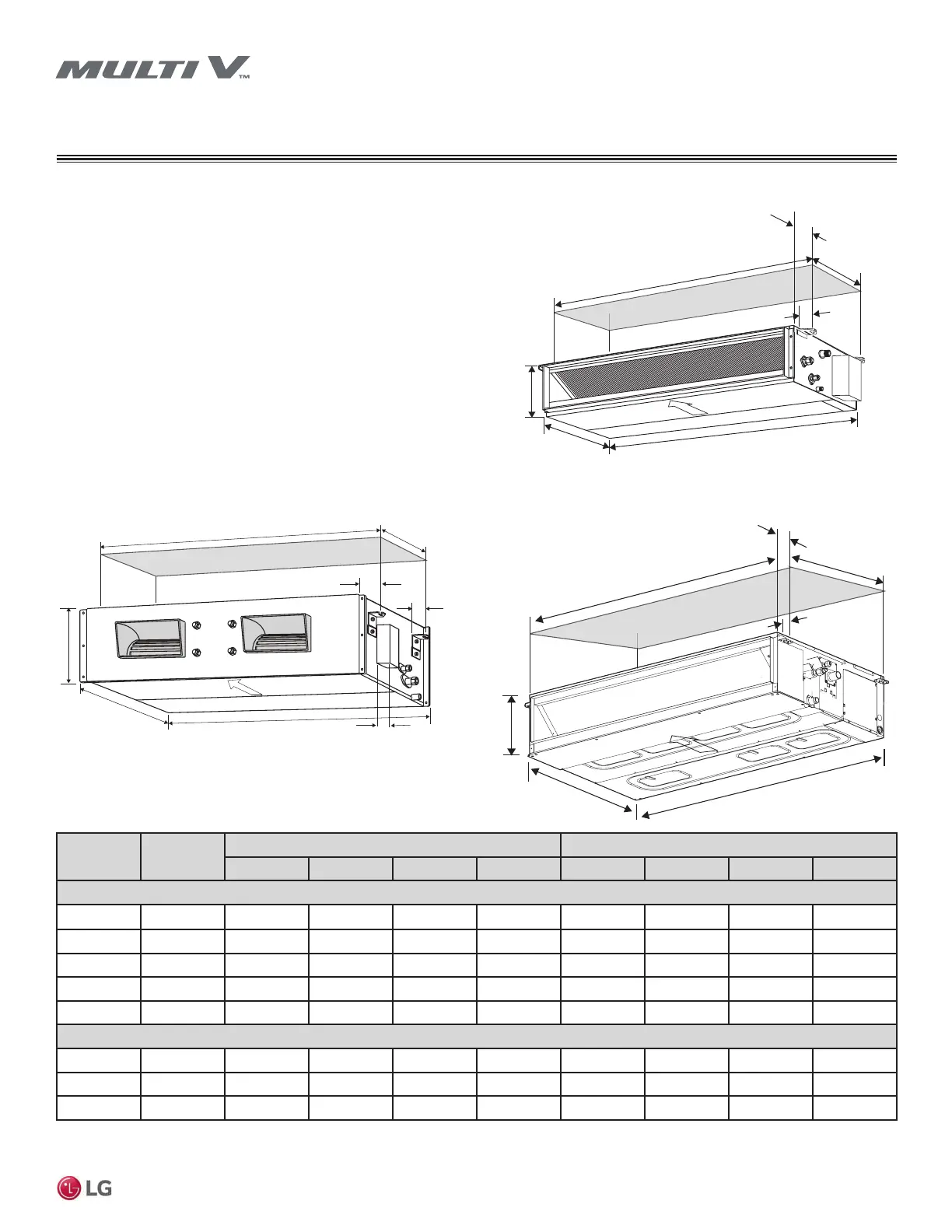 MULTI V™

LG