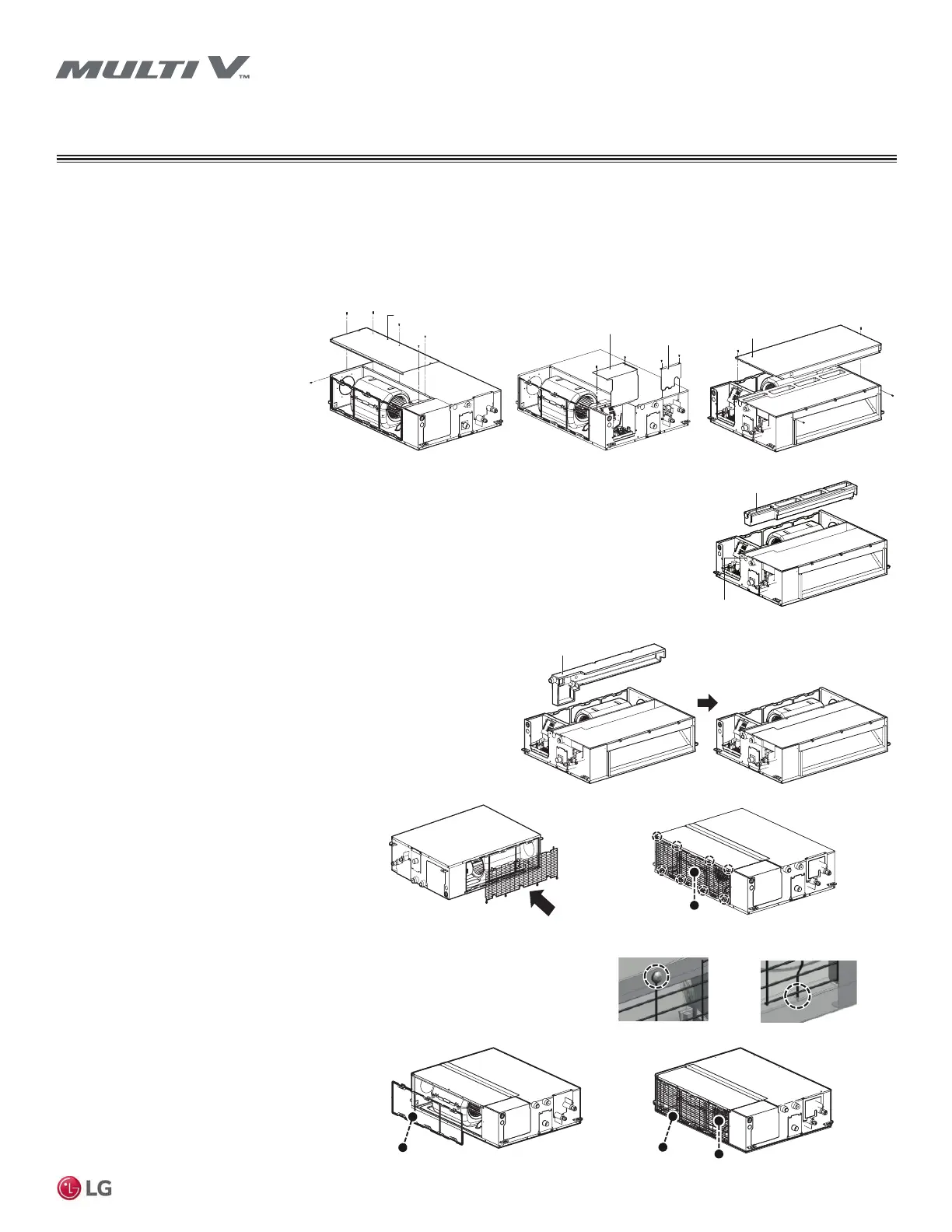 MULTI V™

LG