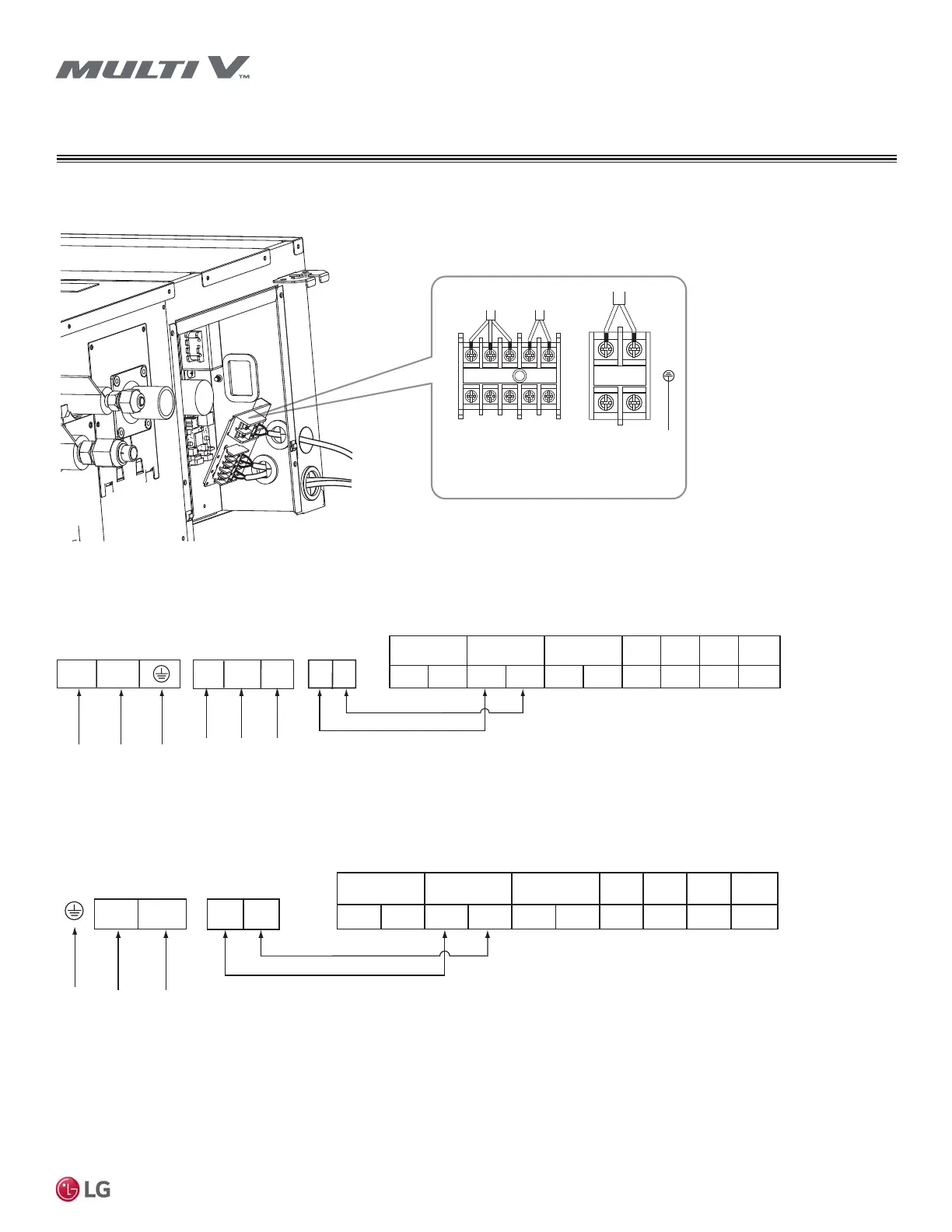 MULTI V™

LG