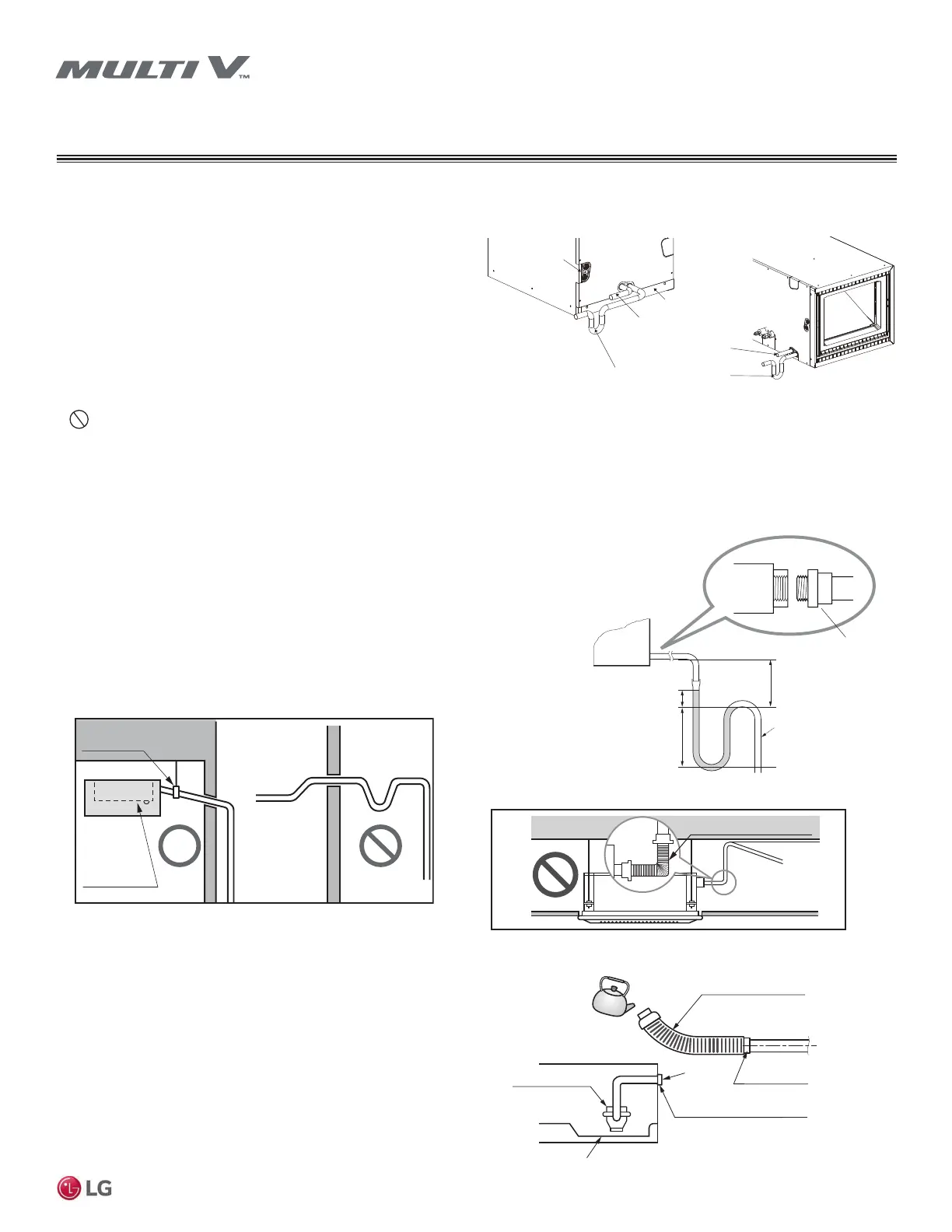 MULTI V™

LG