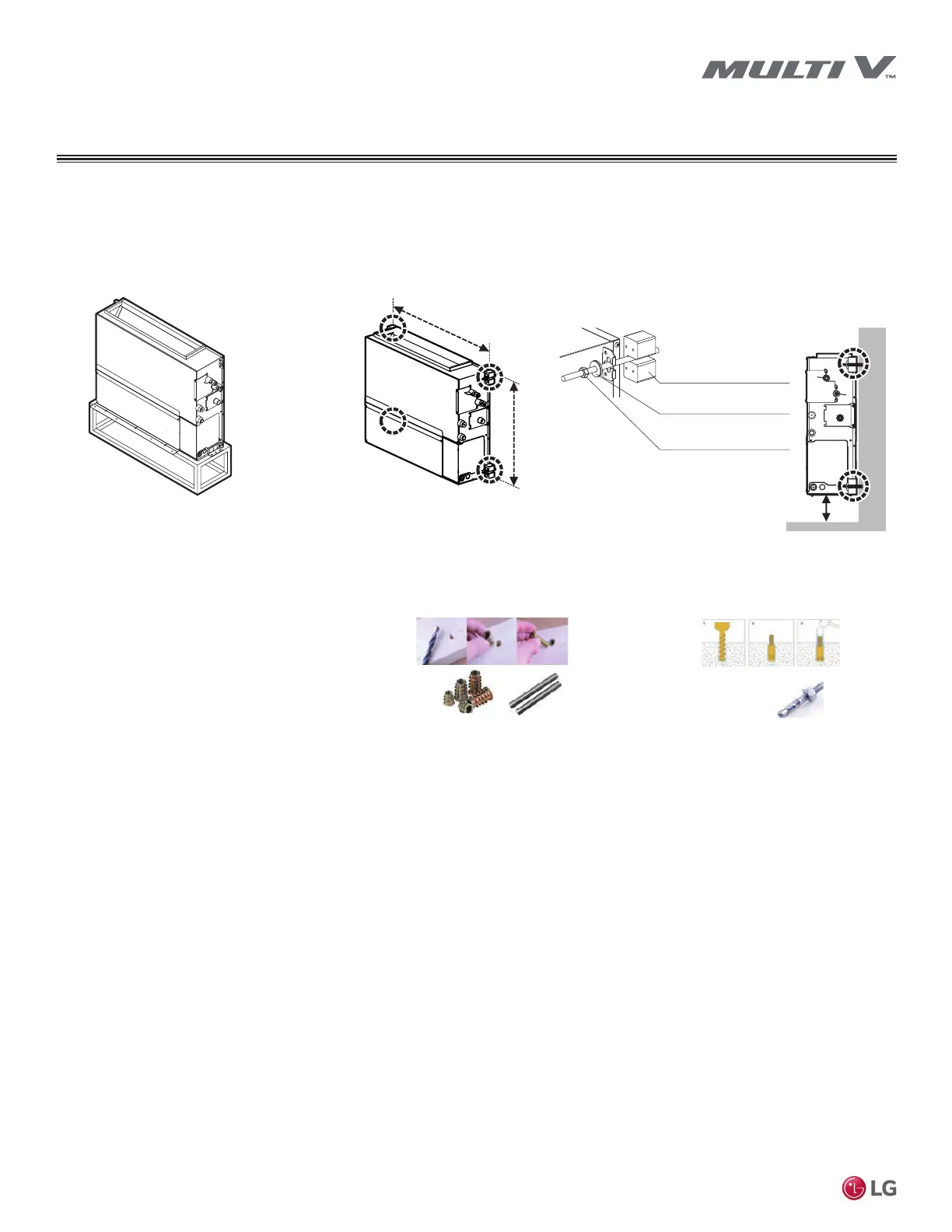 MULTI V™

LG