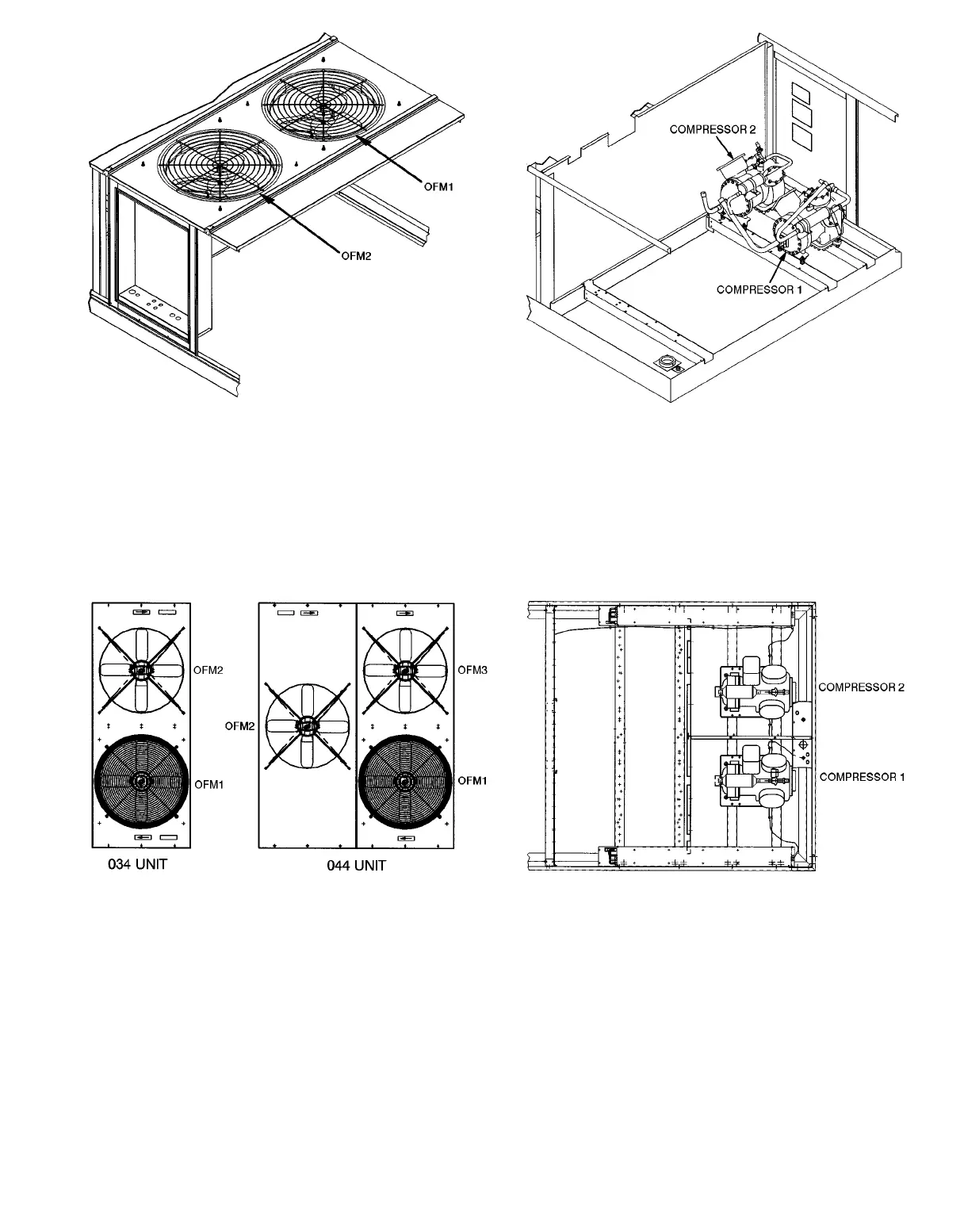 OFM1

OFM2

COMPRESSOR 2

COMPRESSOR 1

OFM2

OFM1

034 UNIT

OFM2

OFM3

OFM1

044 UNIT

COMPRESSOR 2

COMPRESSOR 1