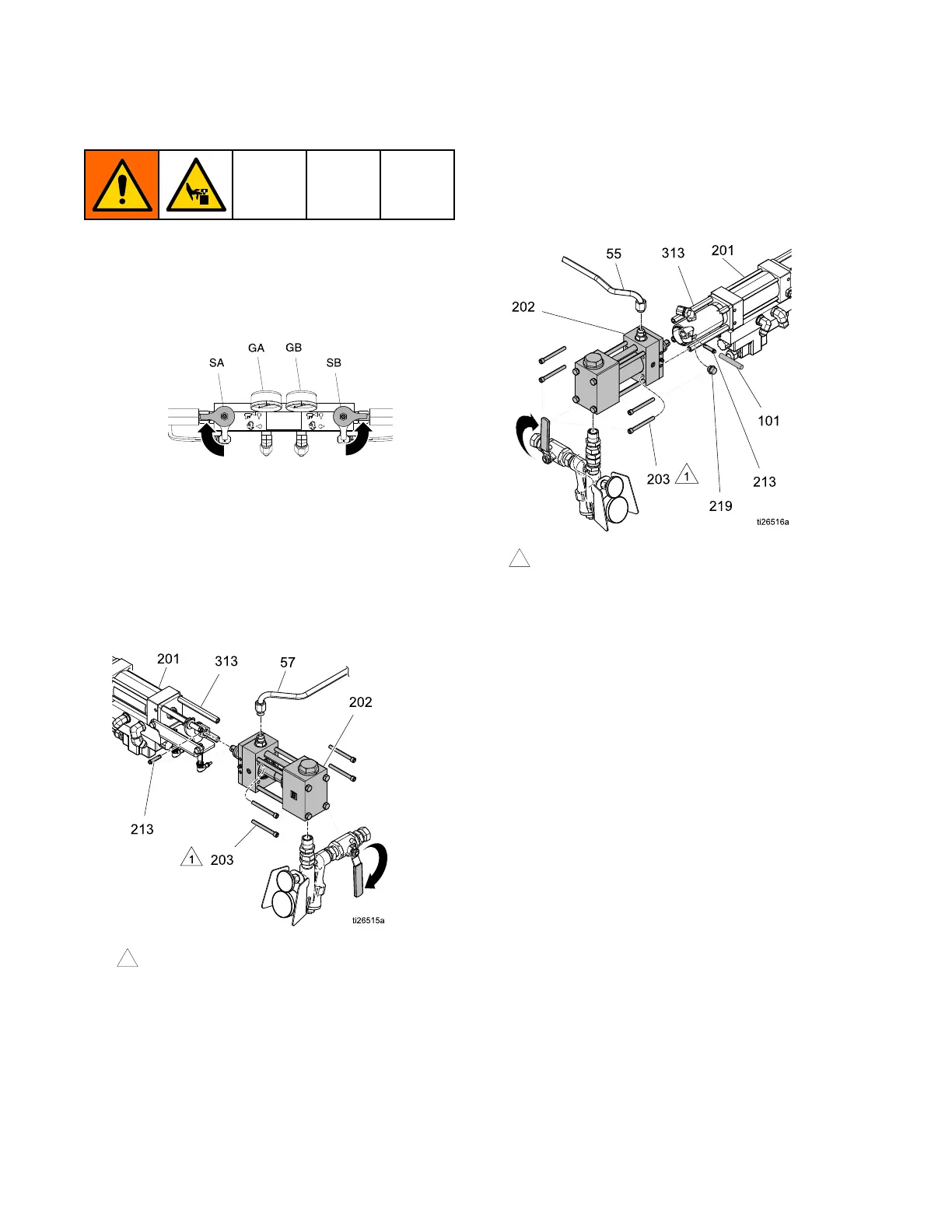 SA GA GB SB

201 313 57 202

213

1 203

ti26515a

55 313 201

202

101

203 1

213

219

ti26516a