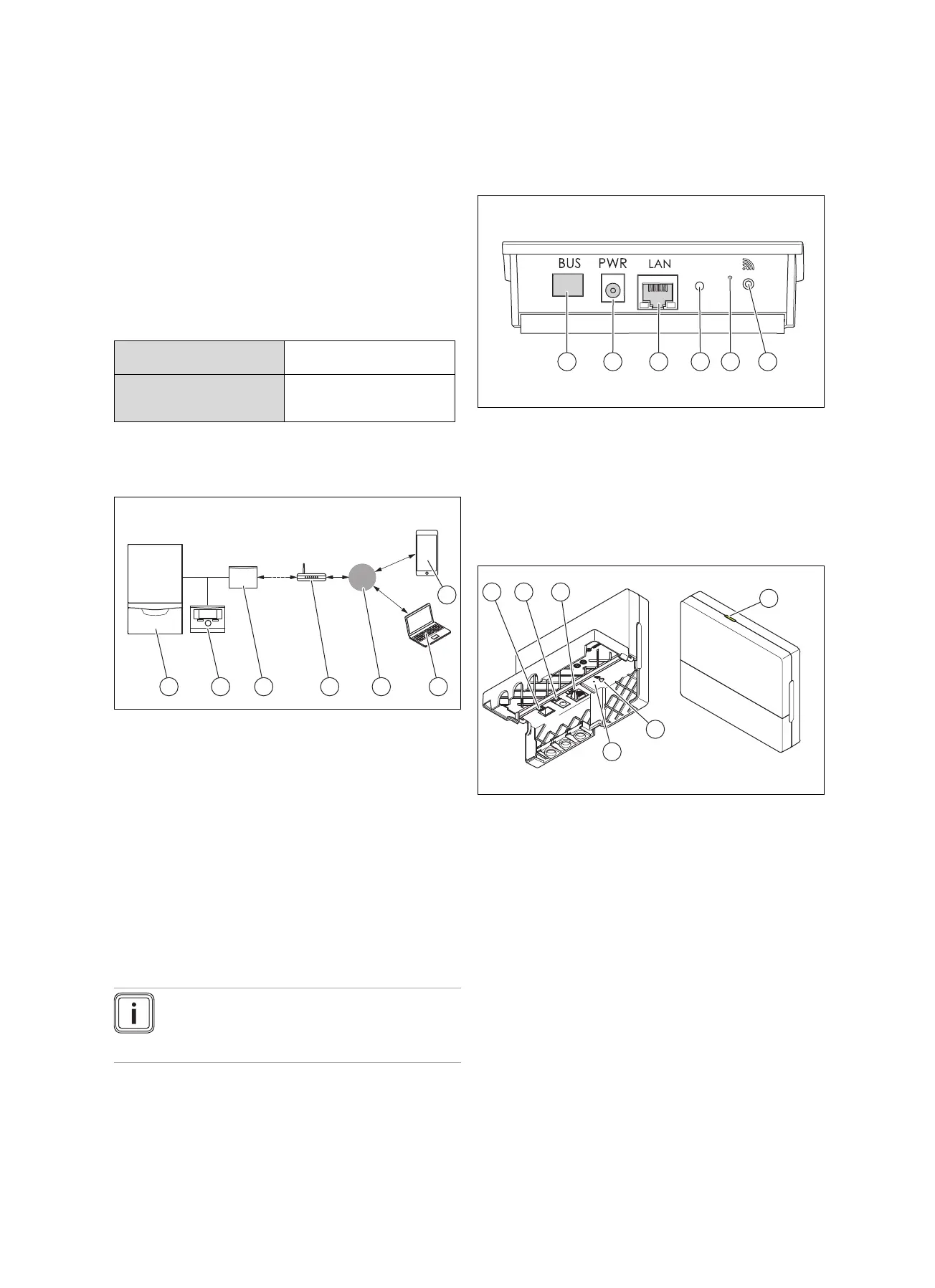 BUS PWR LAN