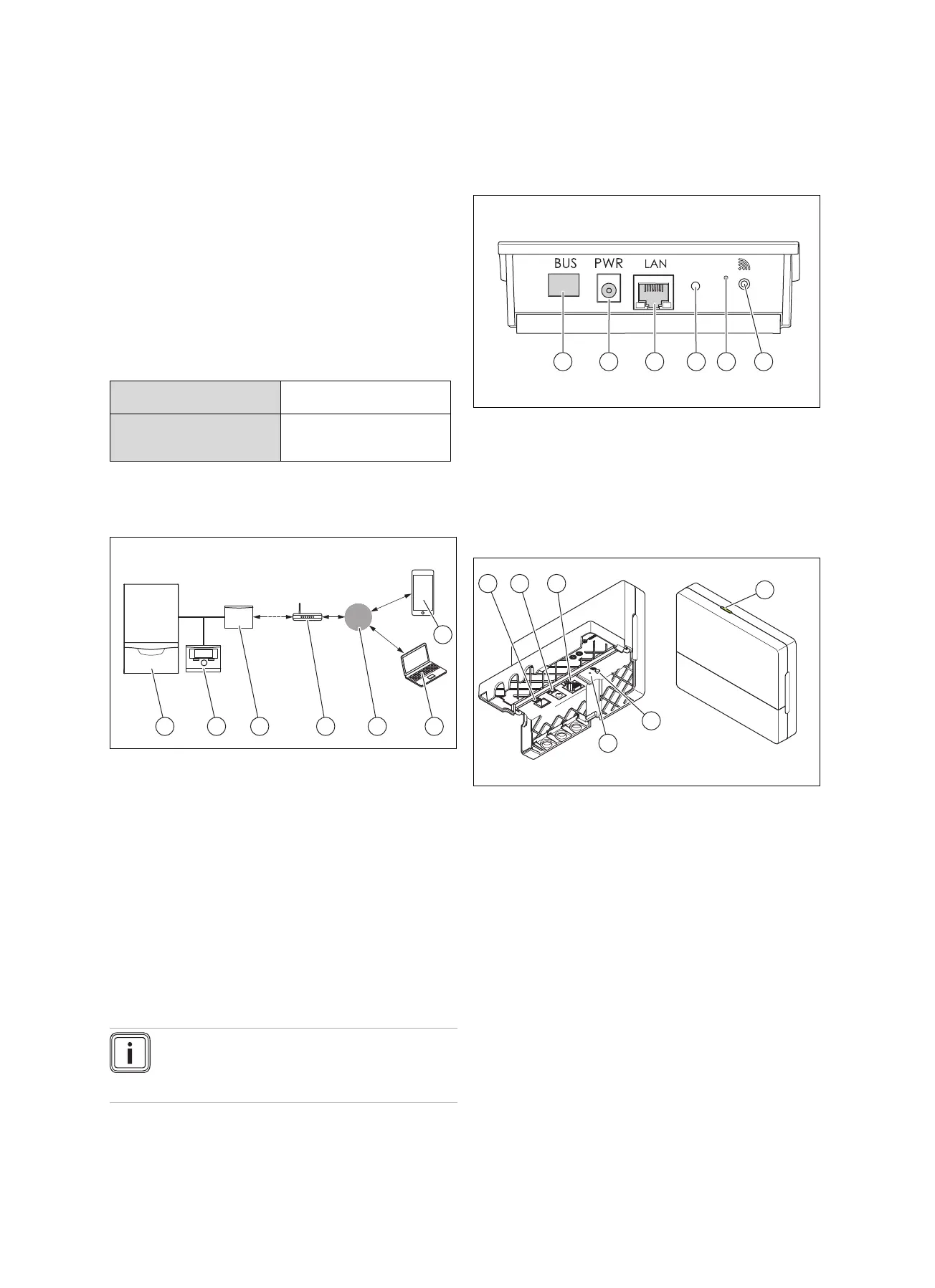 BUS PWR LAN