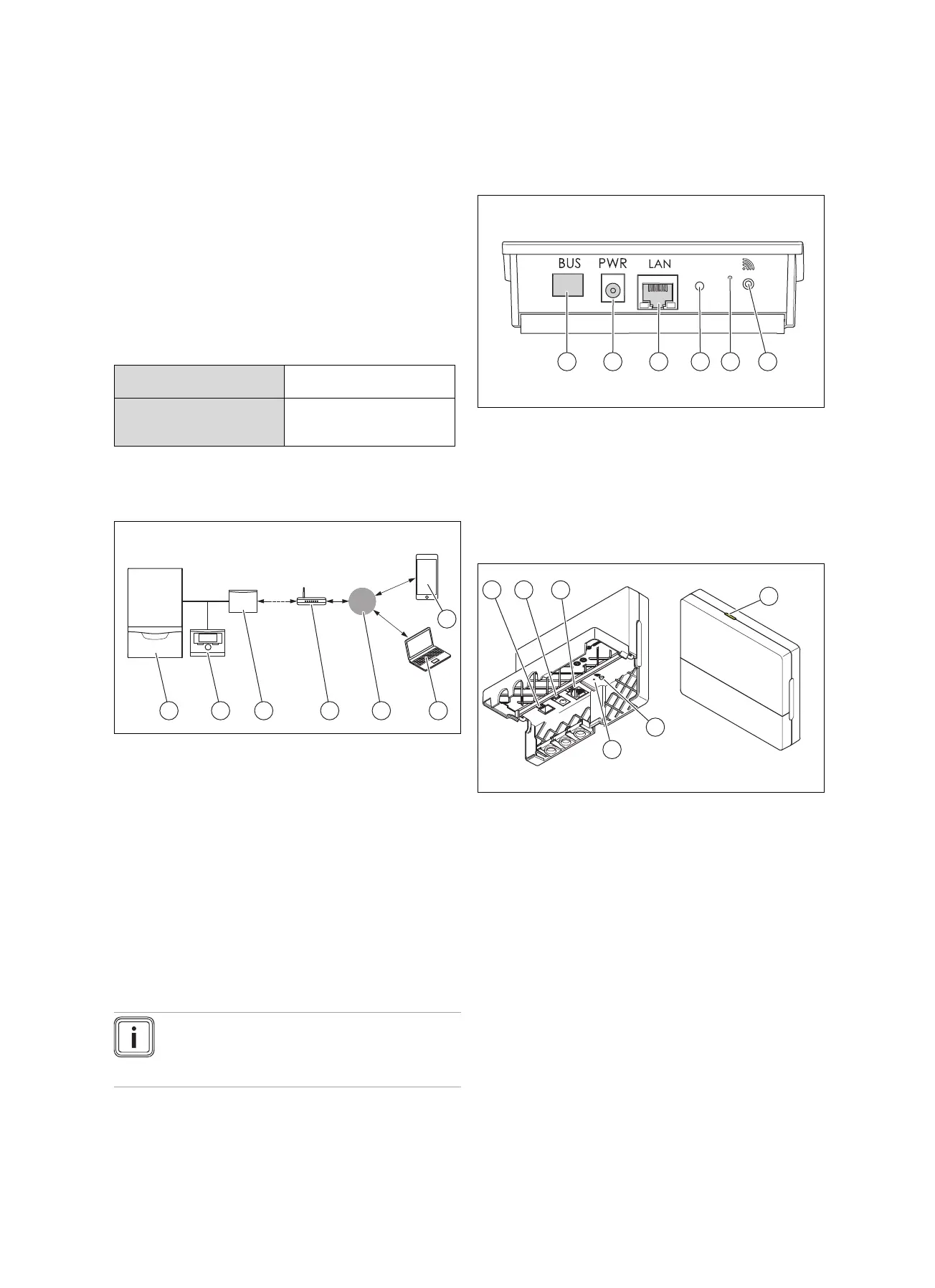 BUS PWR LAN