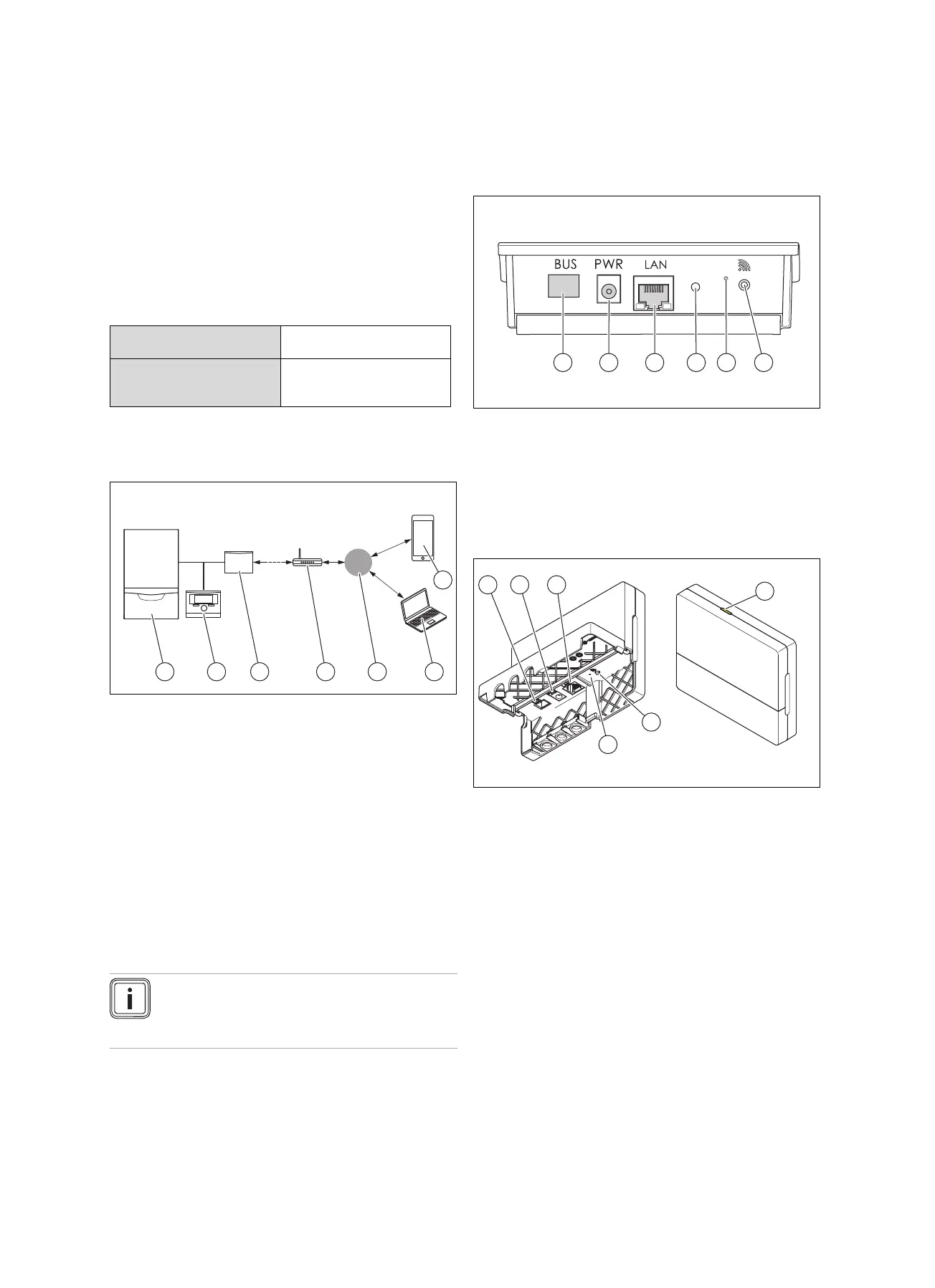 BUS PWR LAN