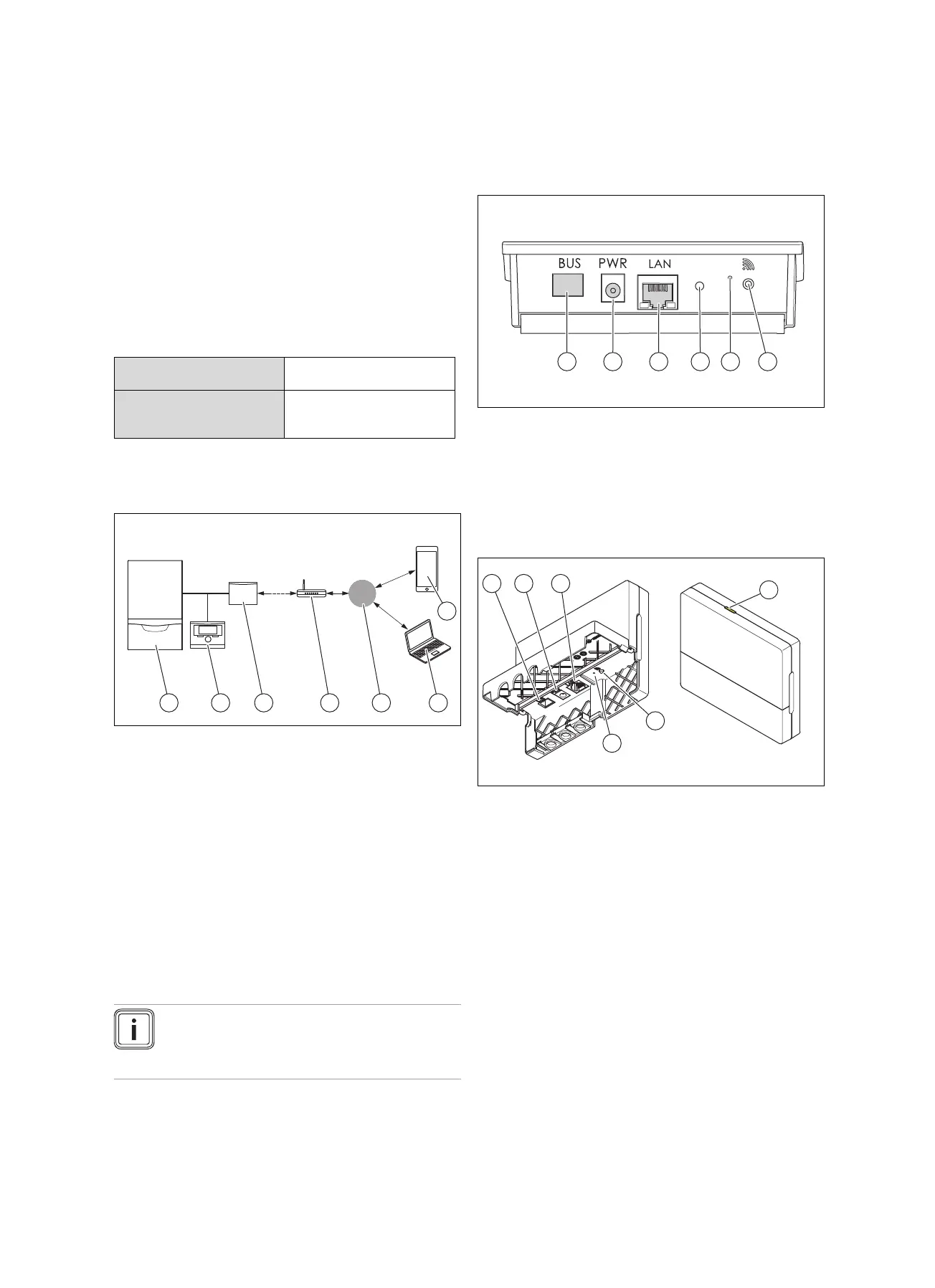 BUS PWR LAN