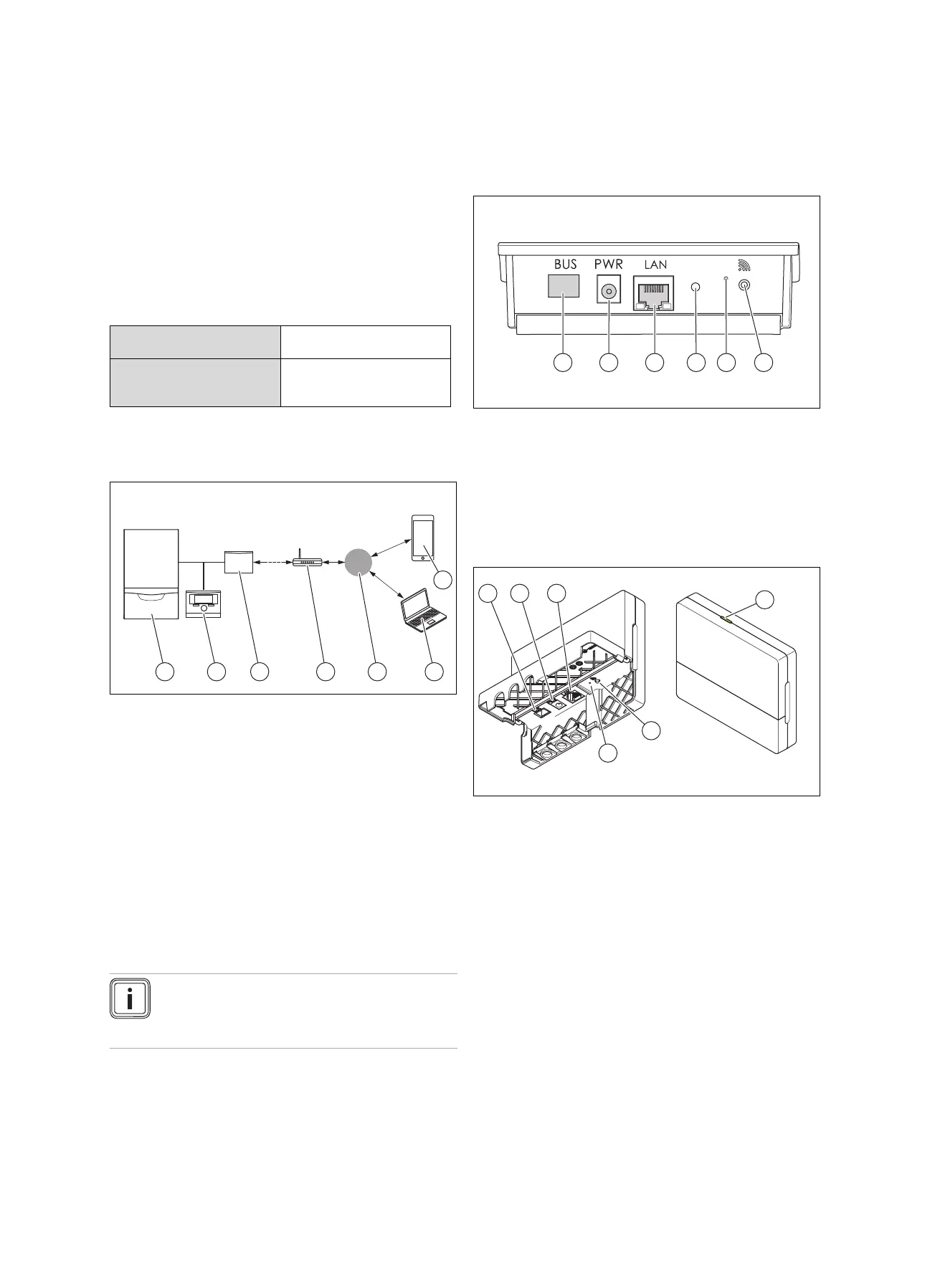 BUS PWR LAN