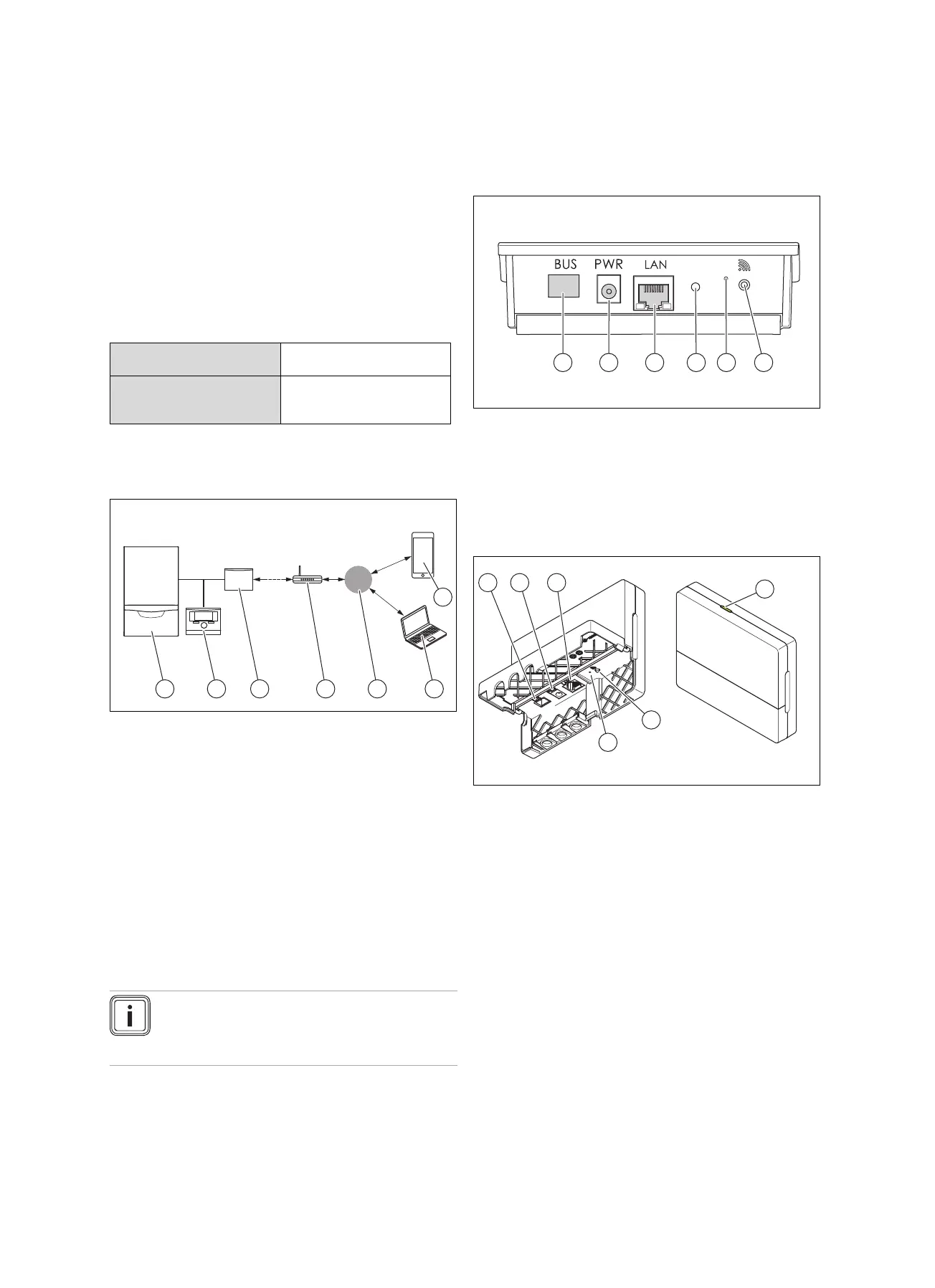 BUS PWR LAN