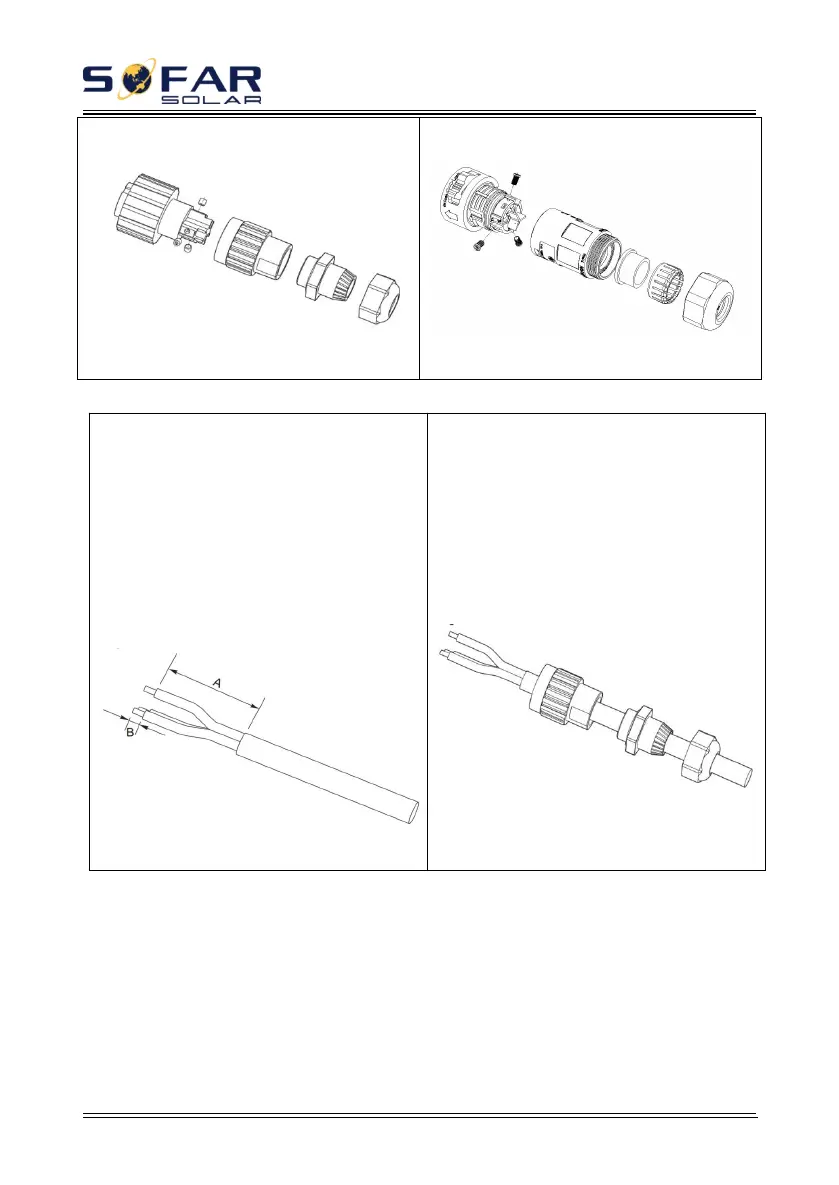 SOFAR SOLAR

A

B