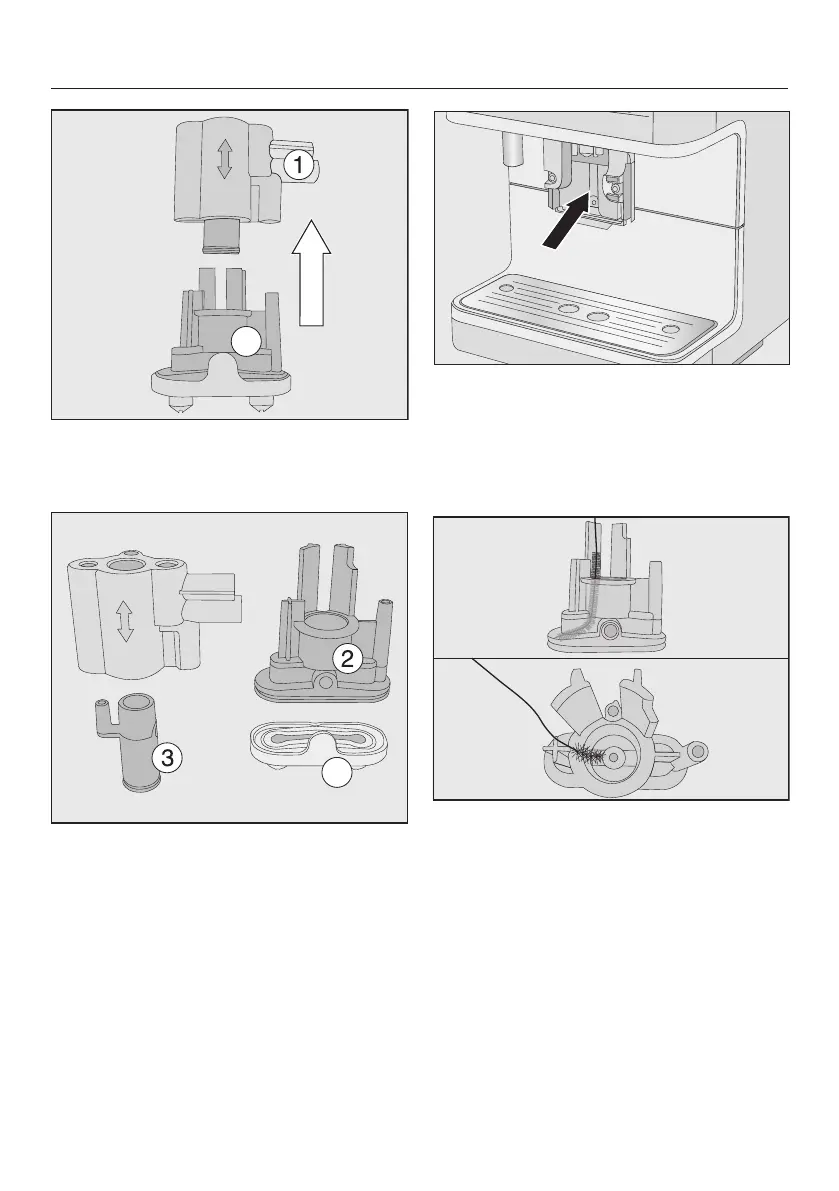 1

2

3