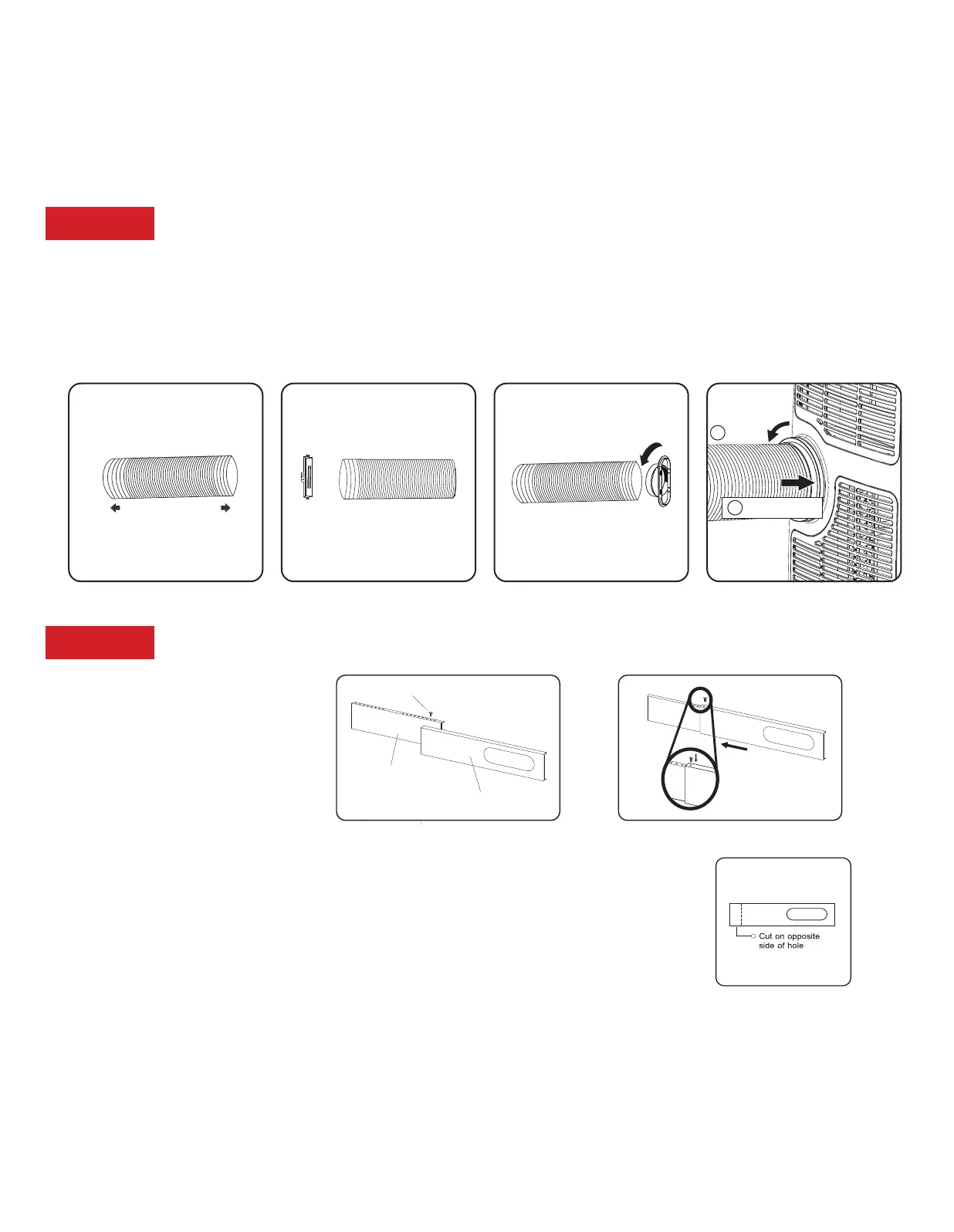 Cut on opposite side of hole