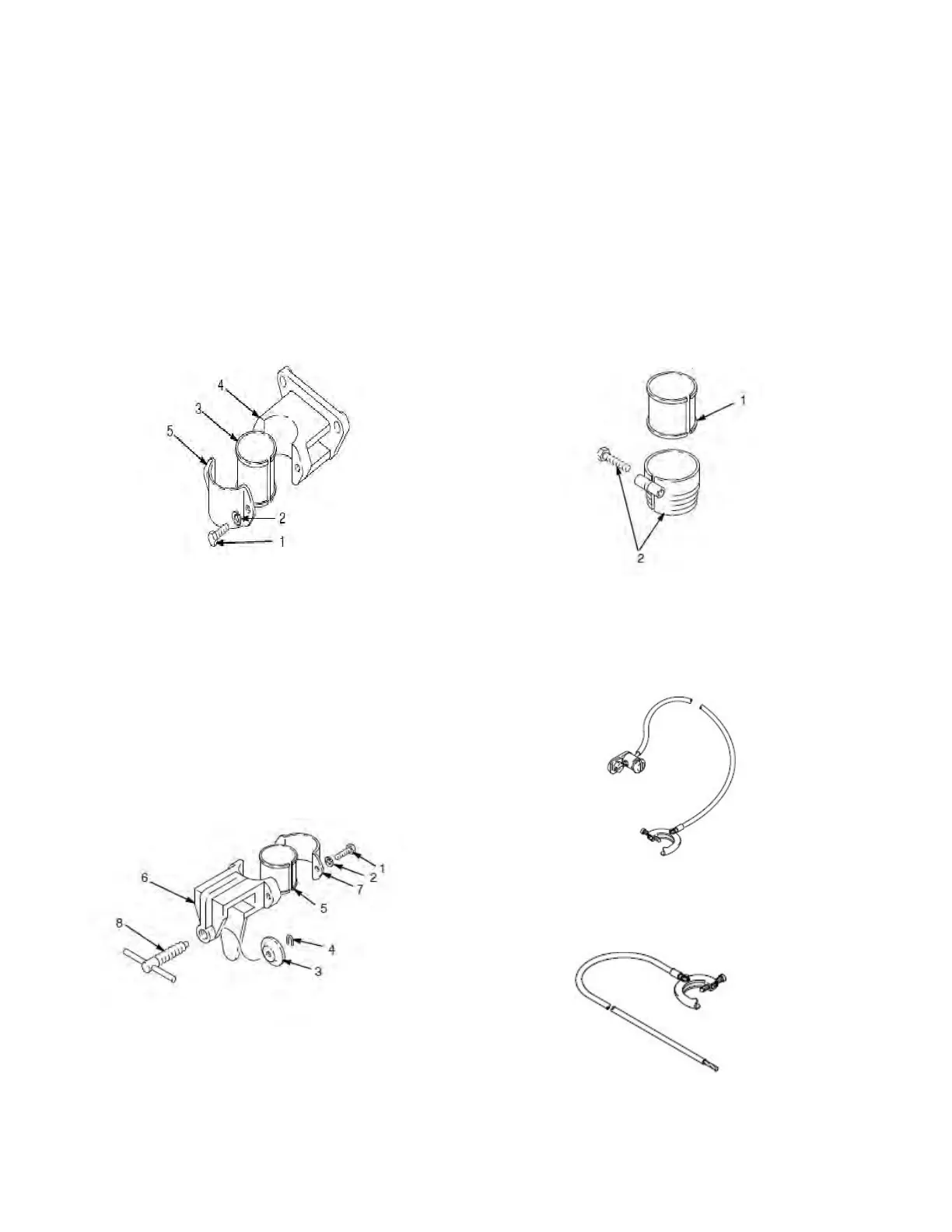 4
3
5
2
1

1
2

6
1
2
7
5
8
4
3