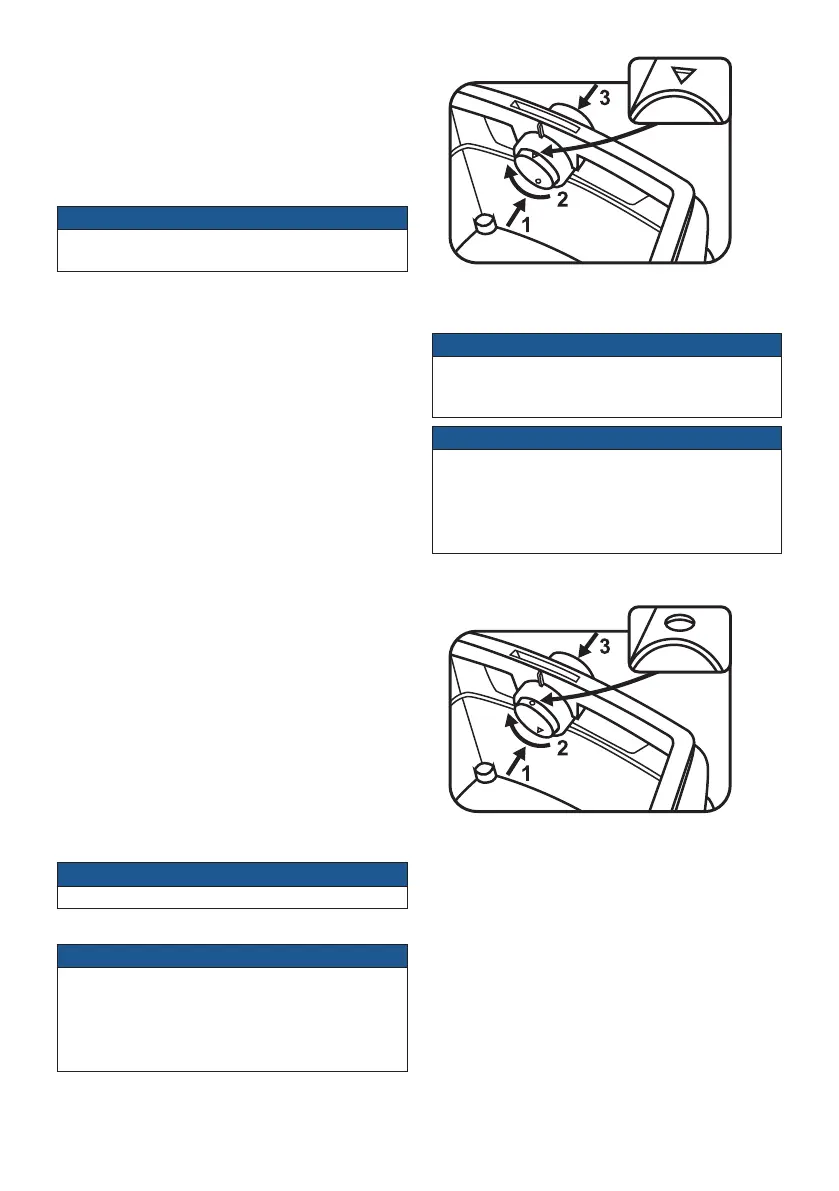 3

2

1

3

2

1