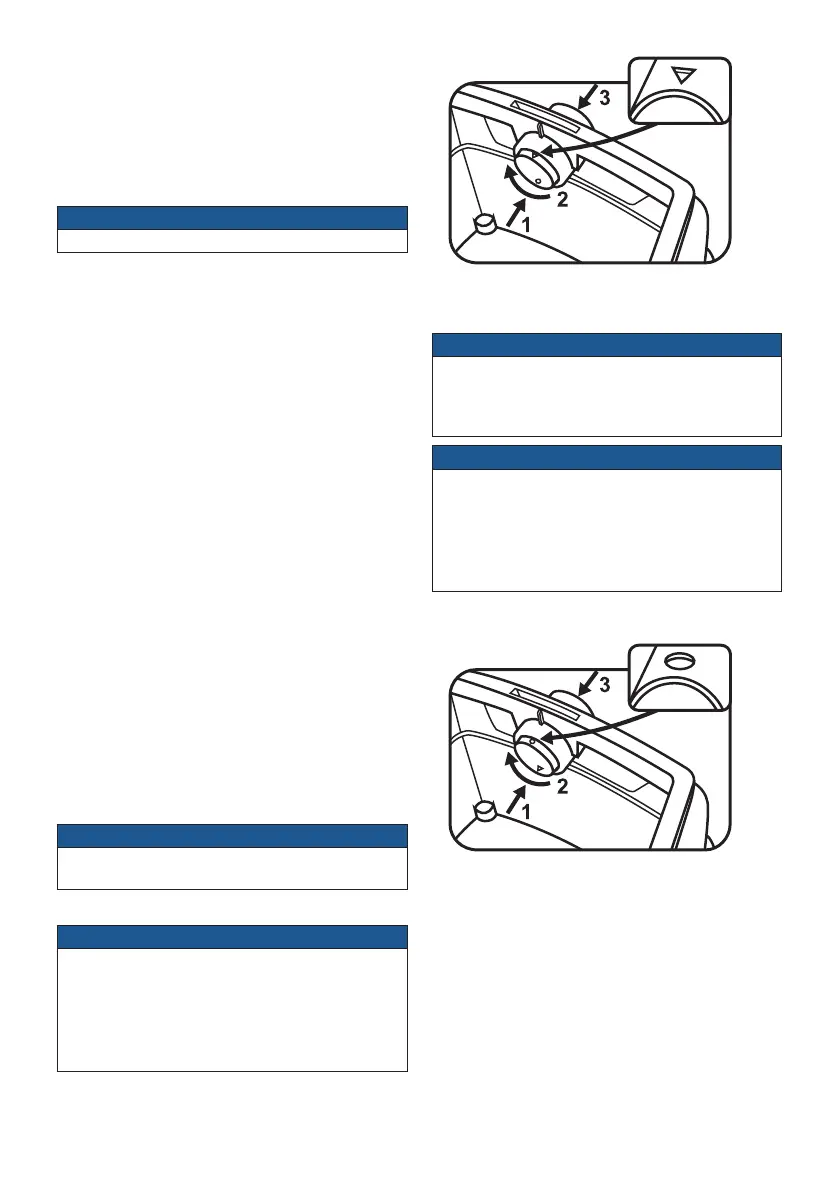 3

2

1

3

2

1