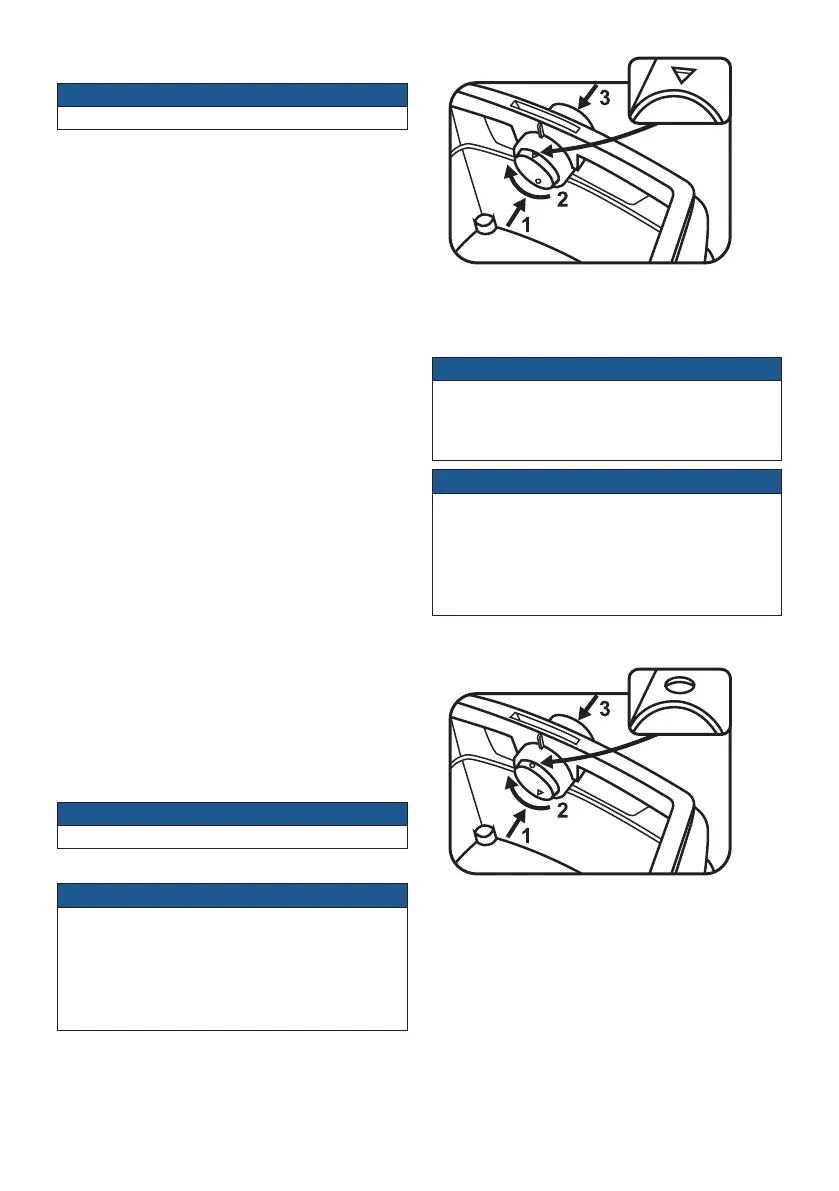 3
2
1

3
2
1