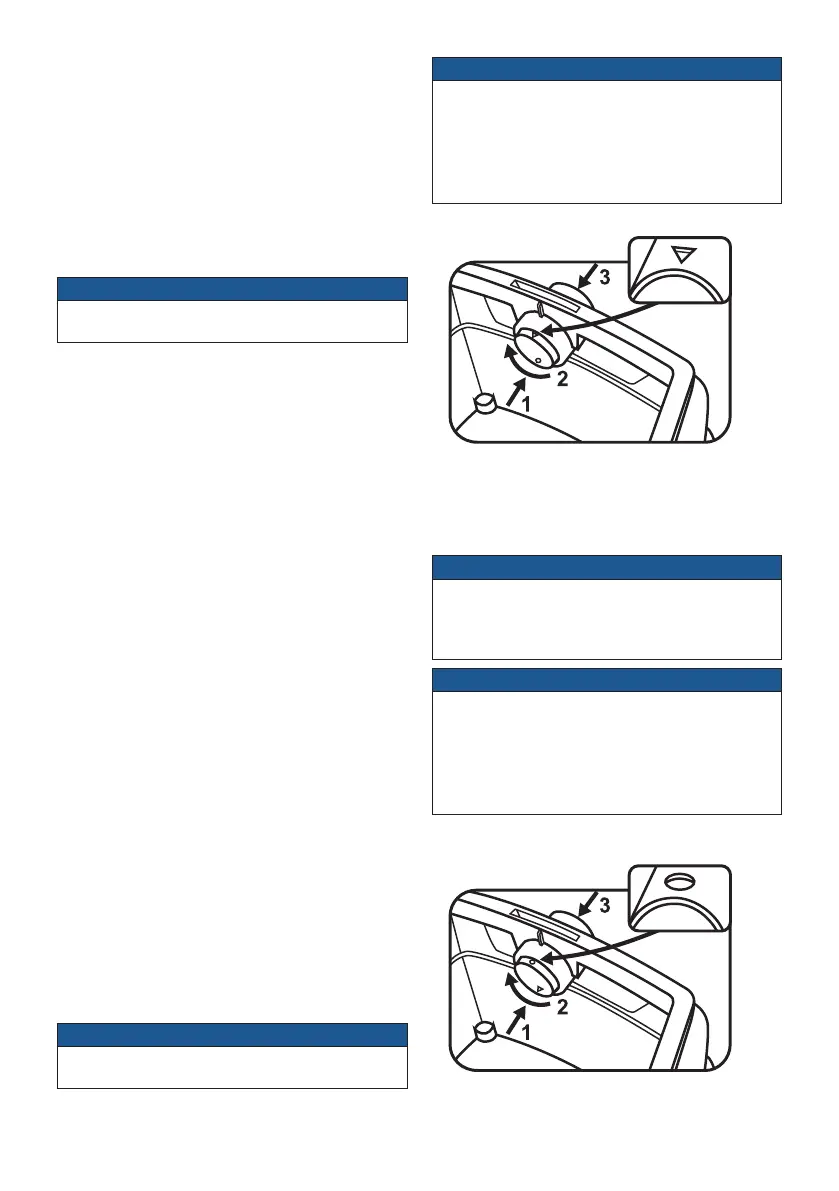 3

2

1

3

2

1