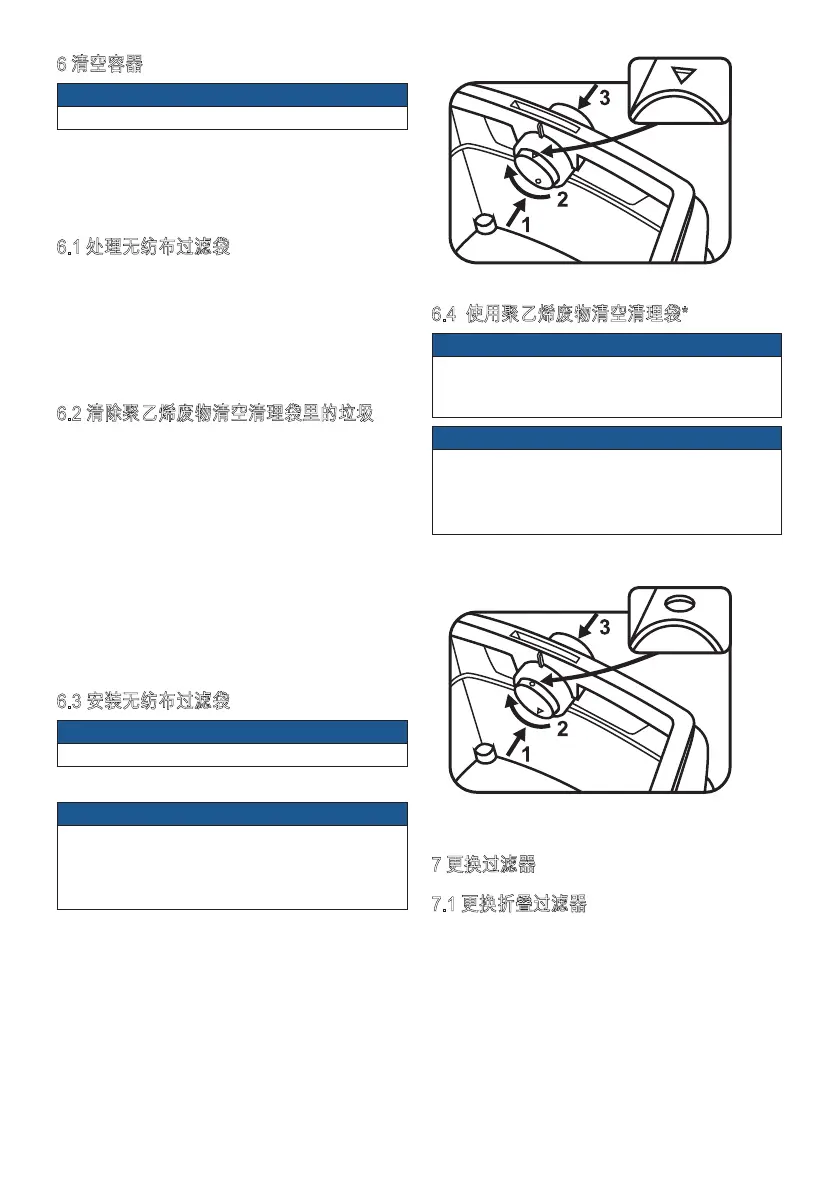 6 清空容器

6.1 处理无纺布过滤袋

6.2 清除聚乙烯废物清空清理袋里的垃圾

6.3 安装无纺布过滤袋

3

2

1

6.4 使用聚乙烯废物清空清理袋*

3

2

1

7 更换过滤器

7.1 更换折叠过滤器