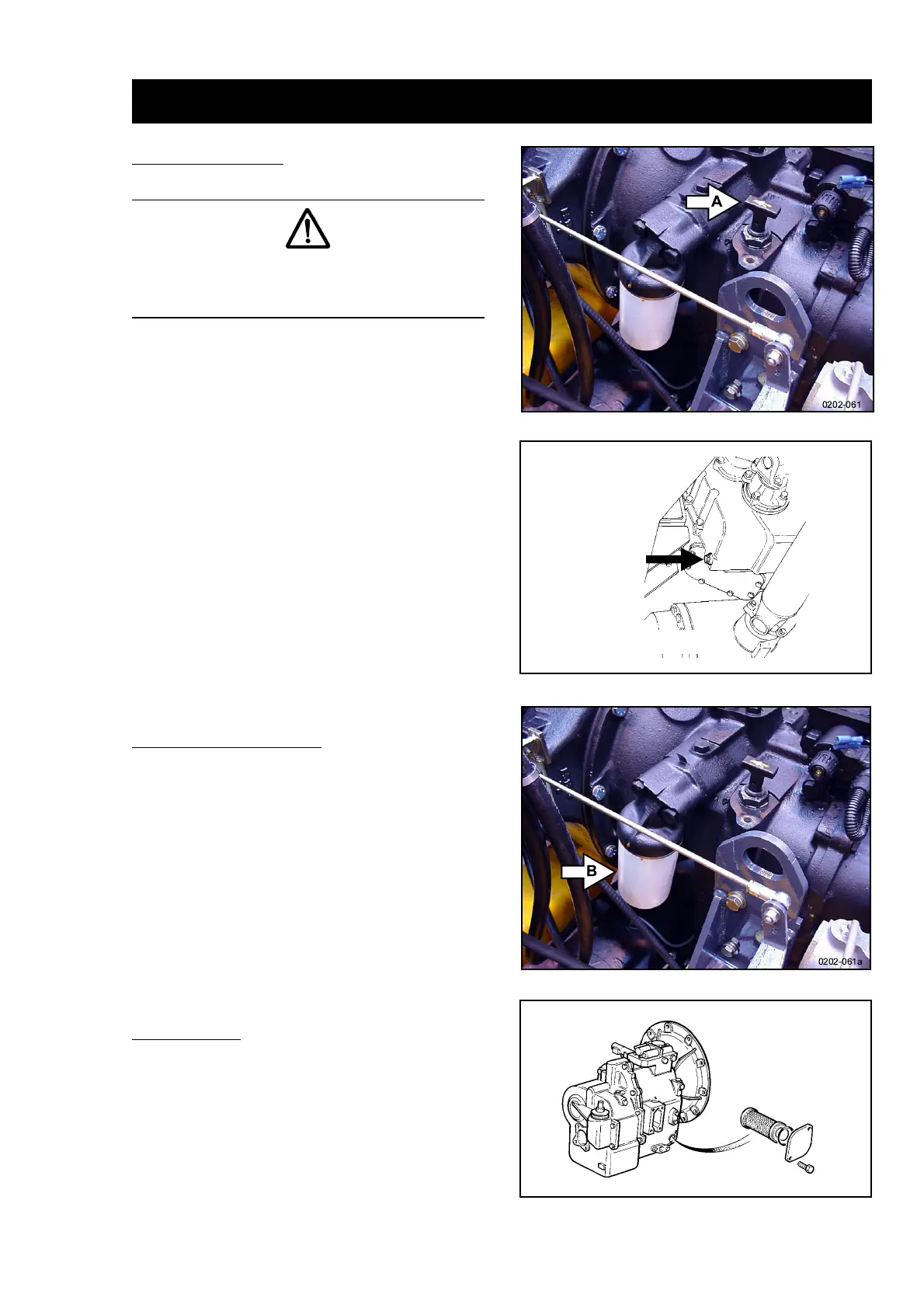 A

0202-061

B

0202-061a