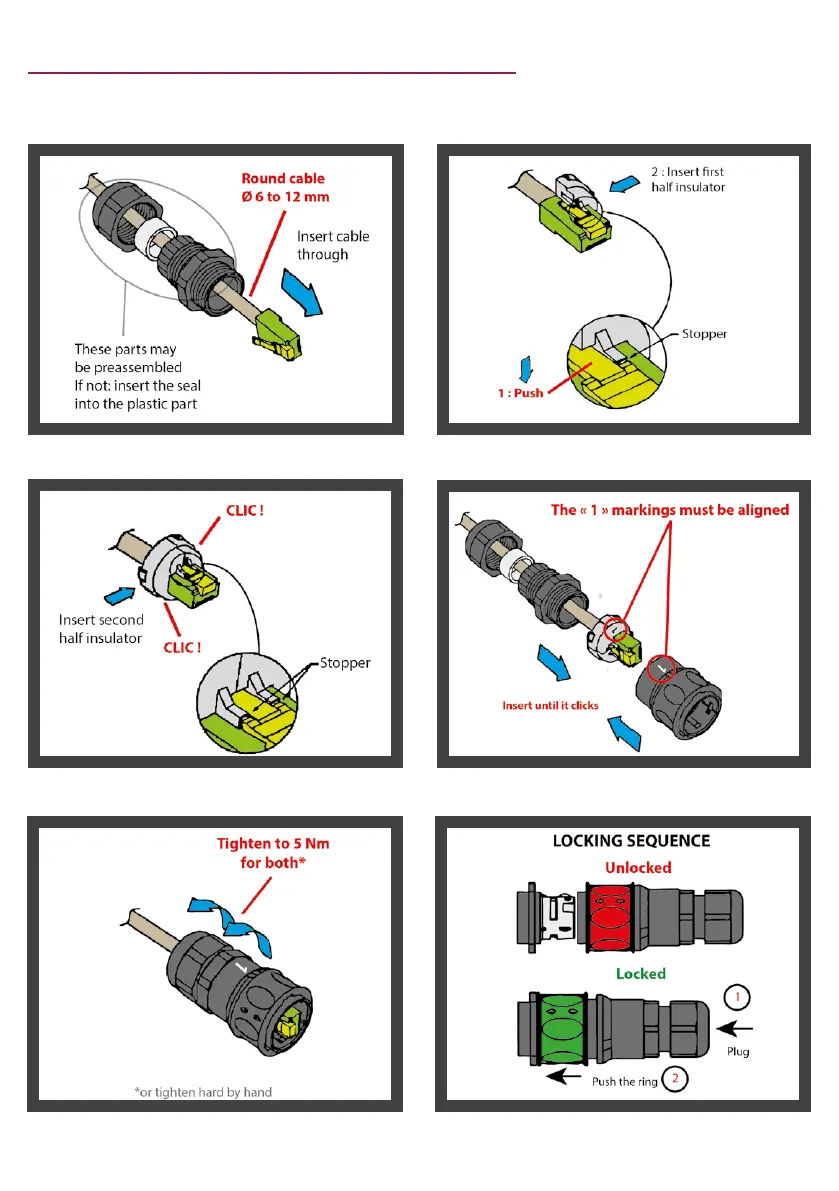 Round cable
Ø 6 to 12 mm

Insert cable through

These parts may be preassembled
If not: insert the seal into the plastic part

2 : Insert first half insulator

Stopper

1 : Push

CLIC !

Insert second half insulator

CLIC !

Stopper

The « 1 » markings must be aligned

Insert until it clicks

Tighten to 5 Nm for both*

*or tighten hard by hand

LOCKING SEQUENCE

Unlocked

Locked

1

Plug

Push the ring 2