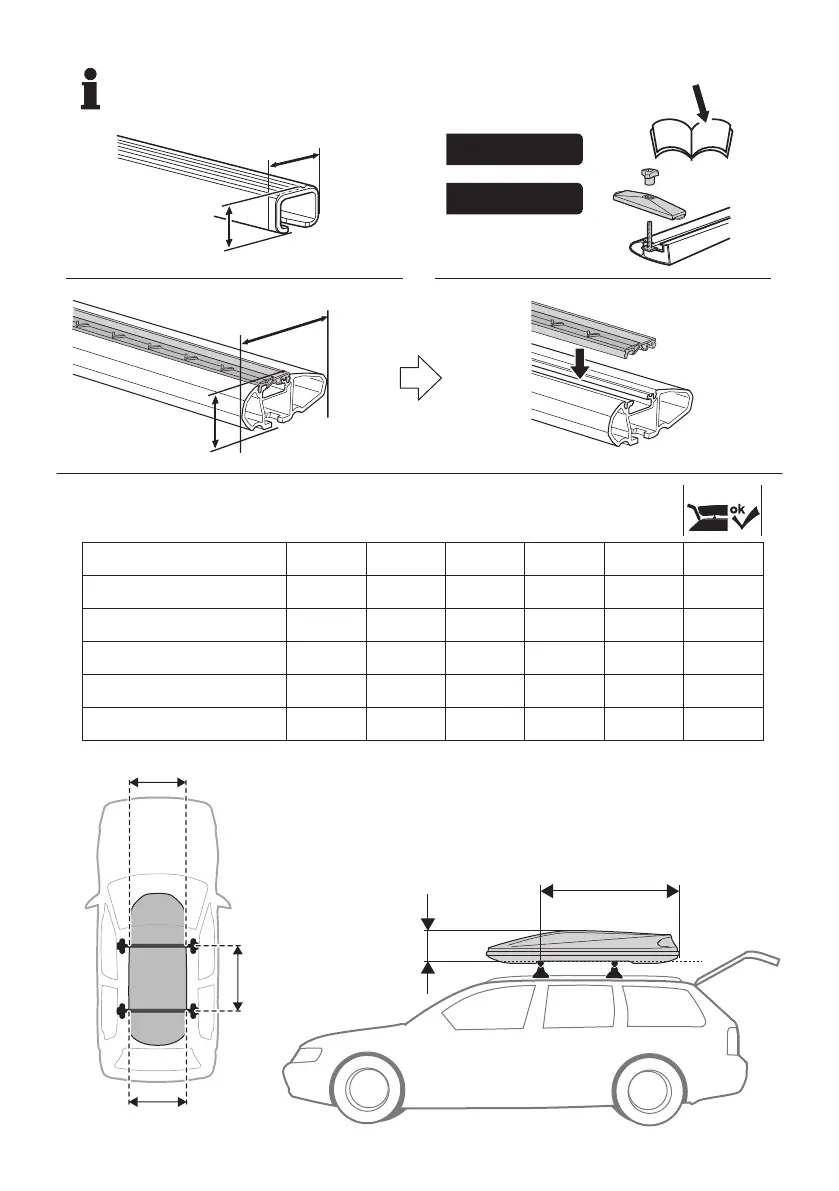 ok