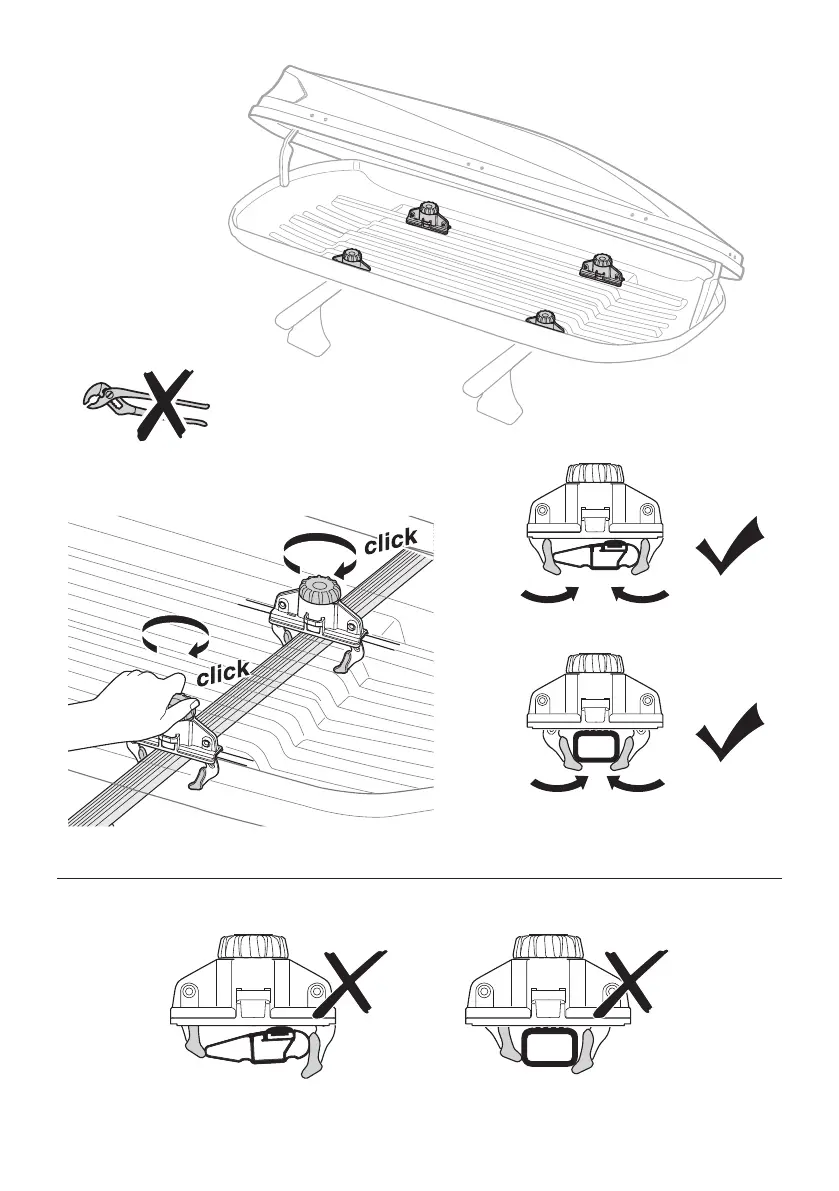 click

click