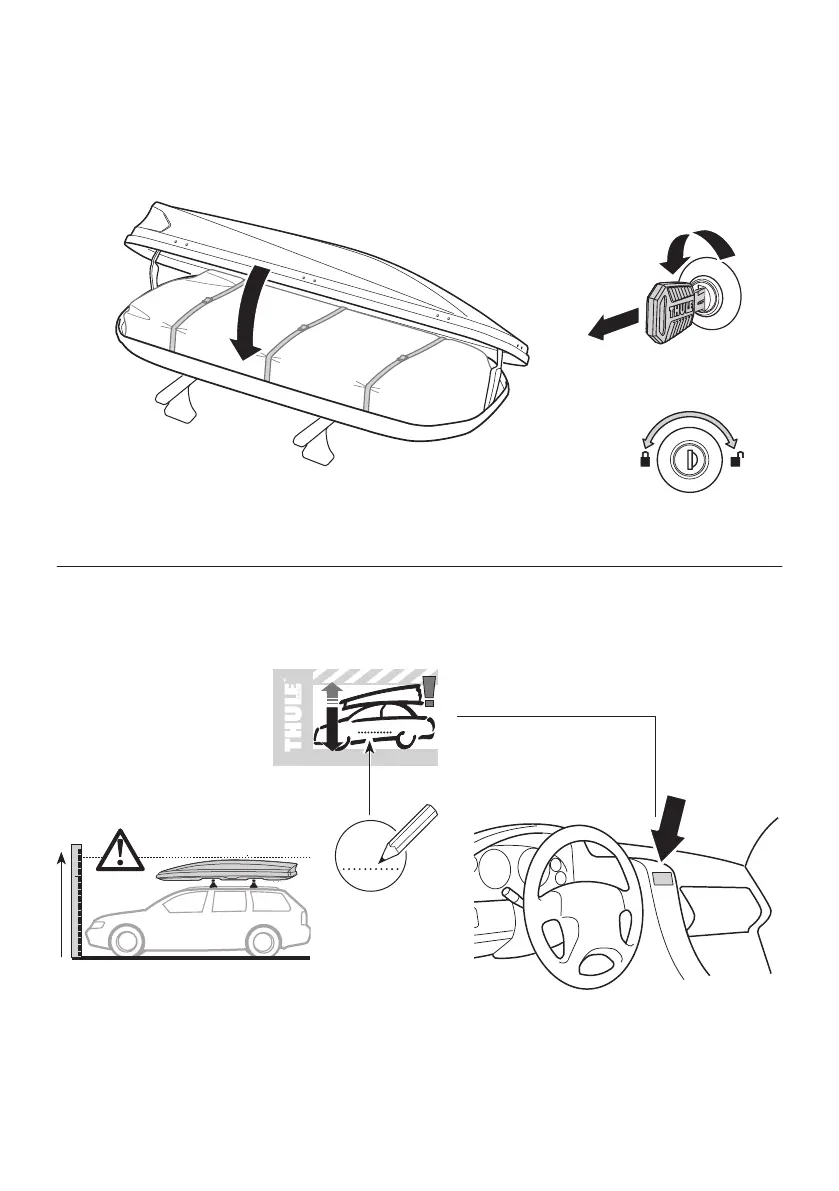 THULE

THULE