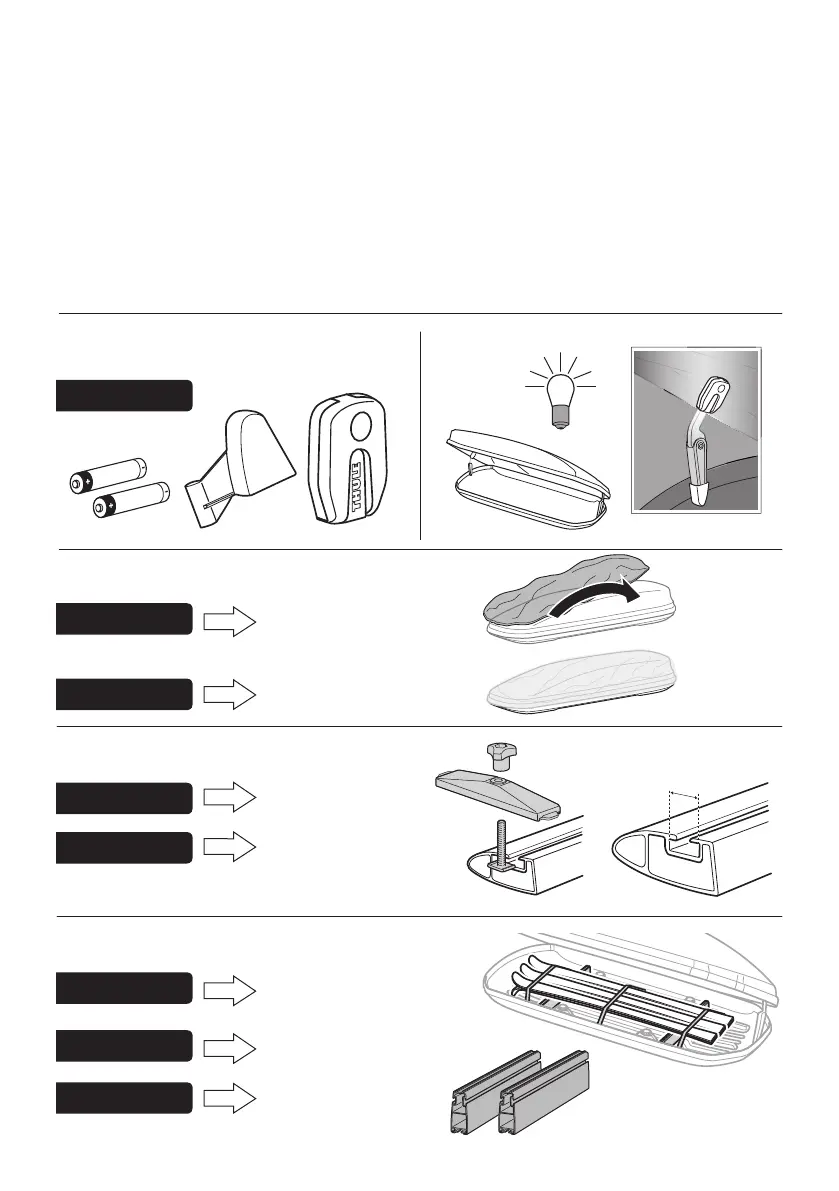 THULE