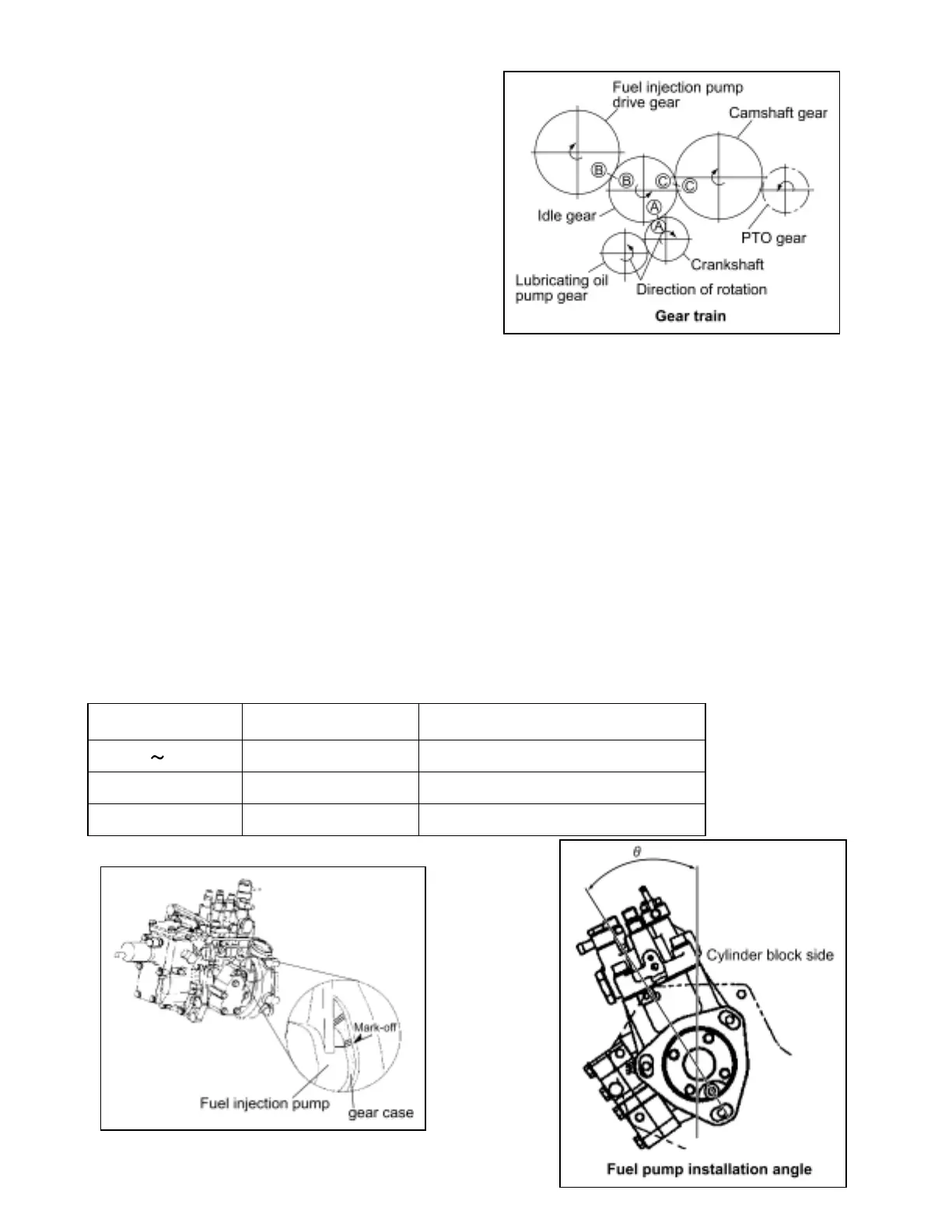 Fuel injection pump drive gear

Camshaft gear

B B C C

A A

Idle gear

PTO gear

Crankshaft

Lubricating oil pump gear

Direction of rotation

Gear train

| | | |
|---|---|---|
| ~ | | |
| | | |
| | | |

Mark-off

Fuel injection pump

gear case

$\theta$

Cylinder block side

Fuel pump installation angle