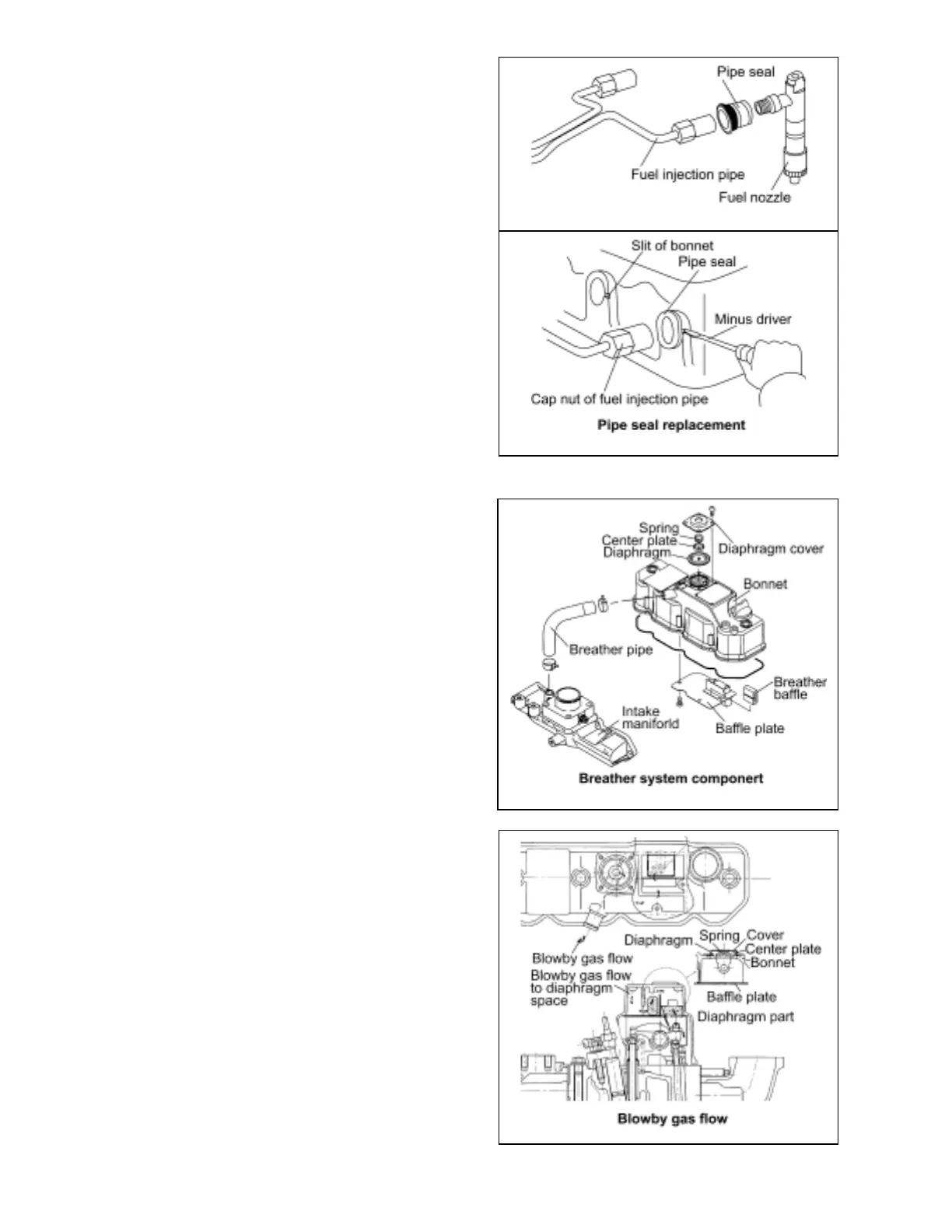 Pipe seal
Fuel injection pipe
Fuel nozzle

Slit of bonnet
Pipe seal
Minus driver
Cap nut of fuel injection pipe
Pipe seal replacement

Spring
Center plate
Diaphragm
Diaphragm cover
Bonnet
Breather pipe
Breather baffle
Intake maniforld
Baffle plate
Breather system componert

Diaphragm
Spring
Cover
Center plate
Bonnet
Blowby gas flow
Blowby gas flow to diaphragm space
Baffle plate
Diaphragm part
Blowby gas flow