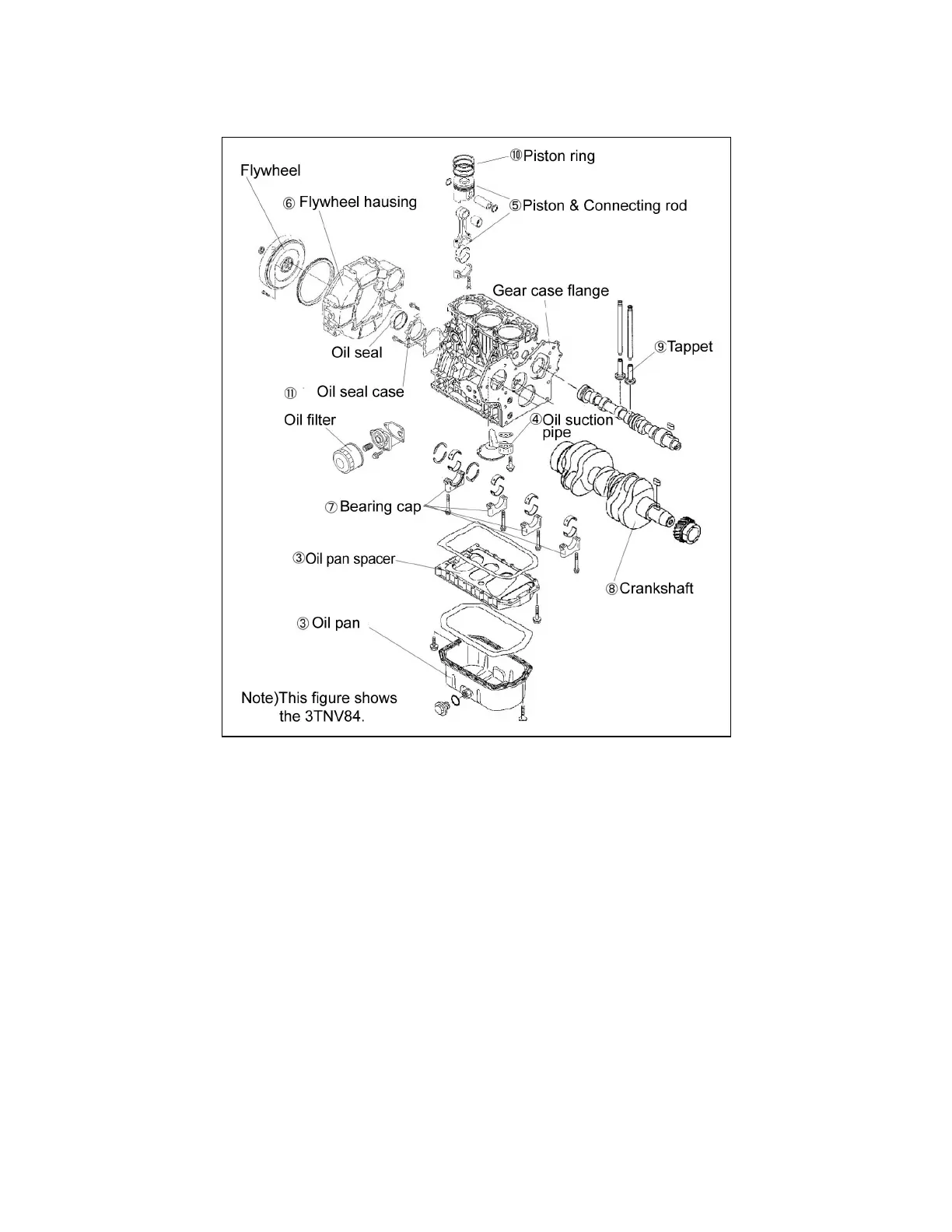 Flywheel

⑩Piston ring

⑥ Flywheel hausing

⑤Piston & Connecting rod

Gear case flange

Oil seal

⑨Tappet

⑪ Oil seal case

Oil filter

④Oil suction pipe

⑦Bearing cap

③Oil pan spacer

⑧Crankshaft

③Oil pan

Note)This figure shows the 3TNV84.