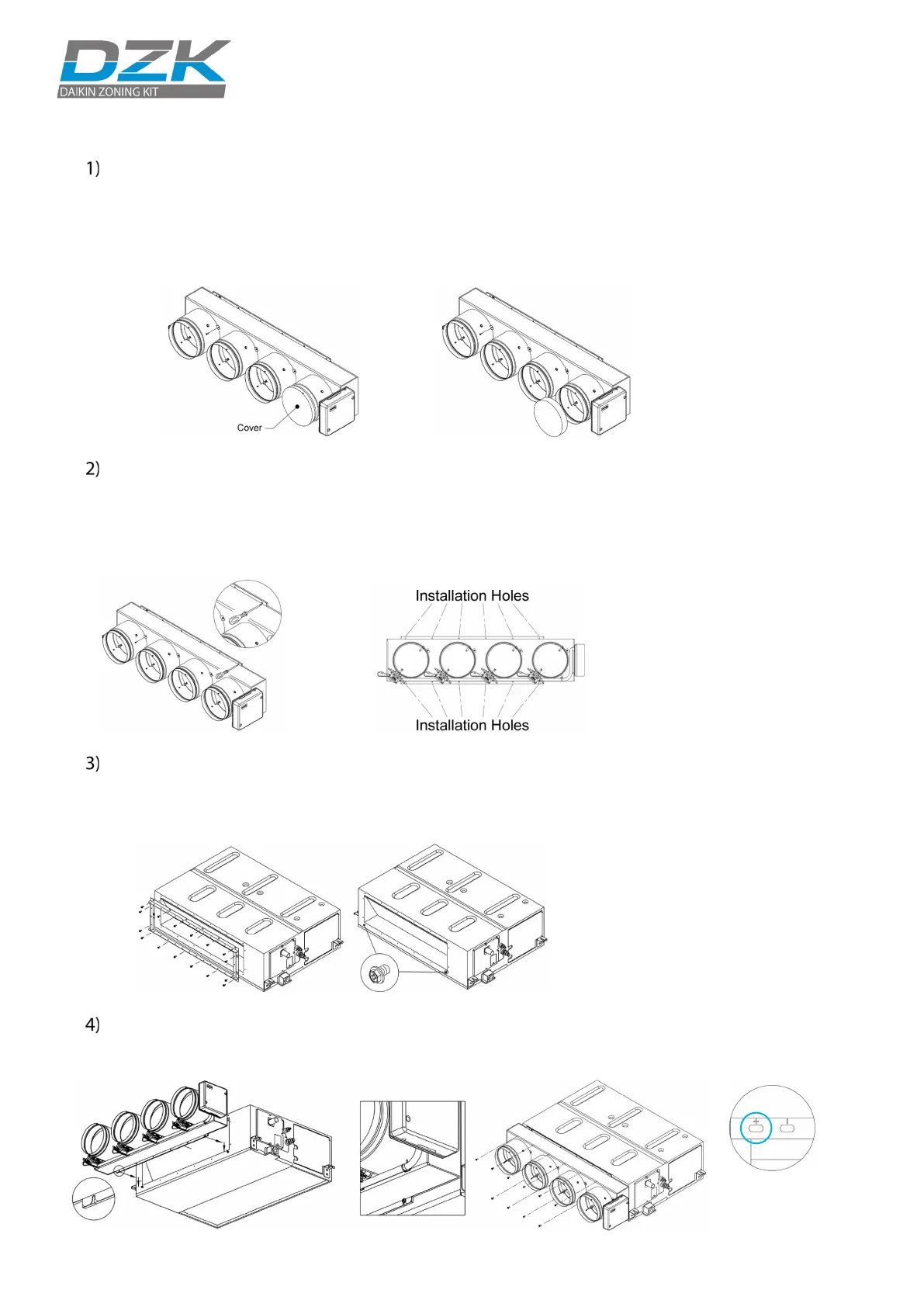 DZK
DAIKIN ZONING KIT

1)

Cover

2)

Installation Holes

Installation Holes

3)

4)